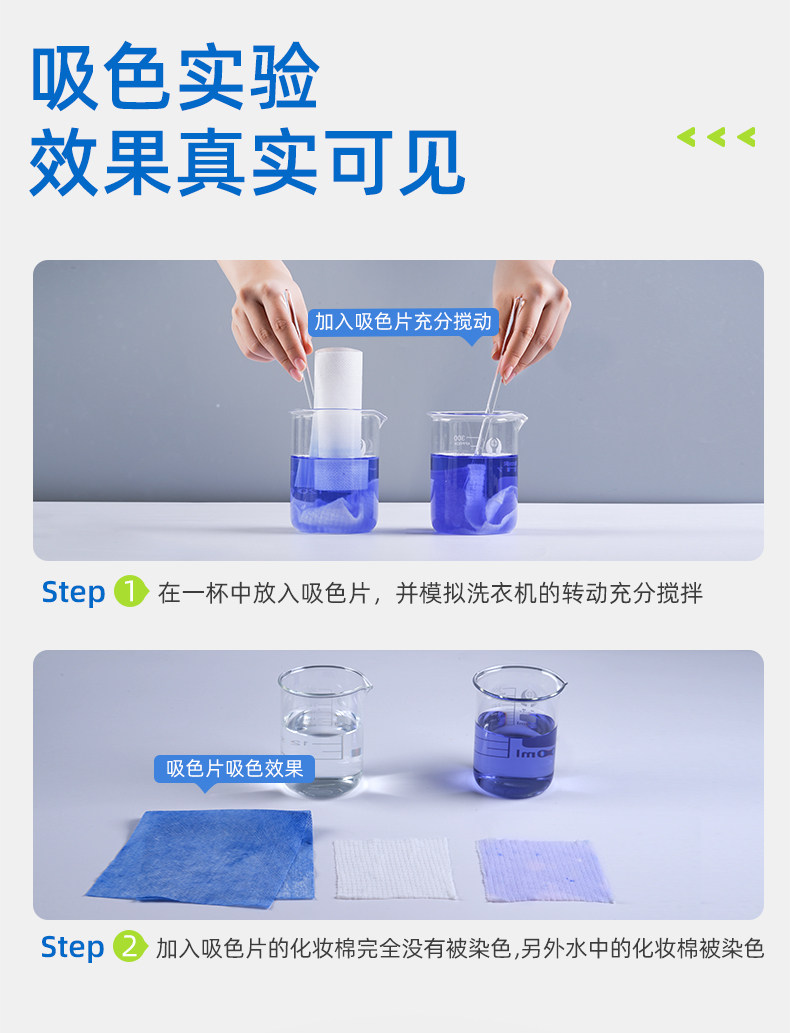 吸色实验
效果真实可见

加入吸色片充分搅动

Step 1 在一杯中放入吸色片，并模拟洗衣机的转动充分搅拌

吸色片吸色效果

Step 2 加入吸色片的化妆棉完全没有被染色,另外水中的化妆棉被染色