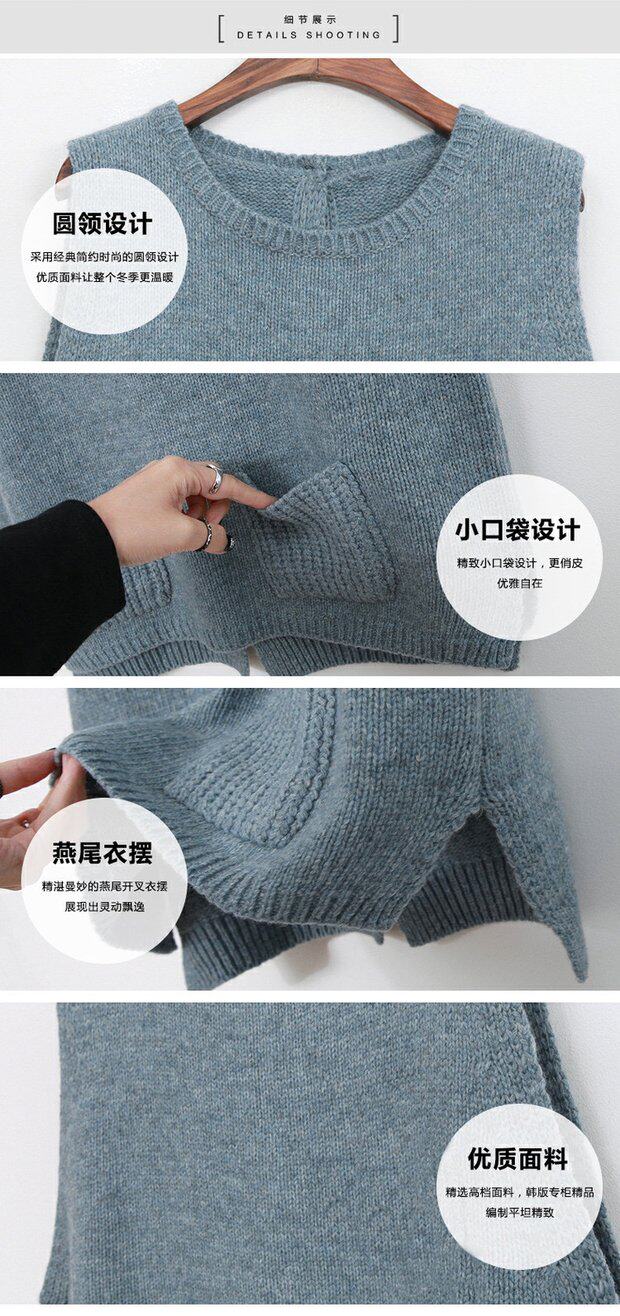 细节展示
DETAILS SHOOTING

圆领设计
采用经典简约时尚的圆领设计
优质面料让整个冬季更温暖

小口袋设计
精致小口袋设计，更俏皮
优雅自在

燕尾衣摆
精湛曼妙的燕尾开叉衣摆
展现出灵动飘逸

优质面料
精选高档面料，韩版专柜精品
编制平坦精致