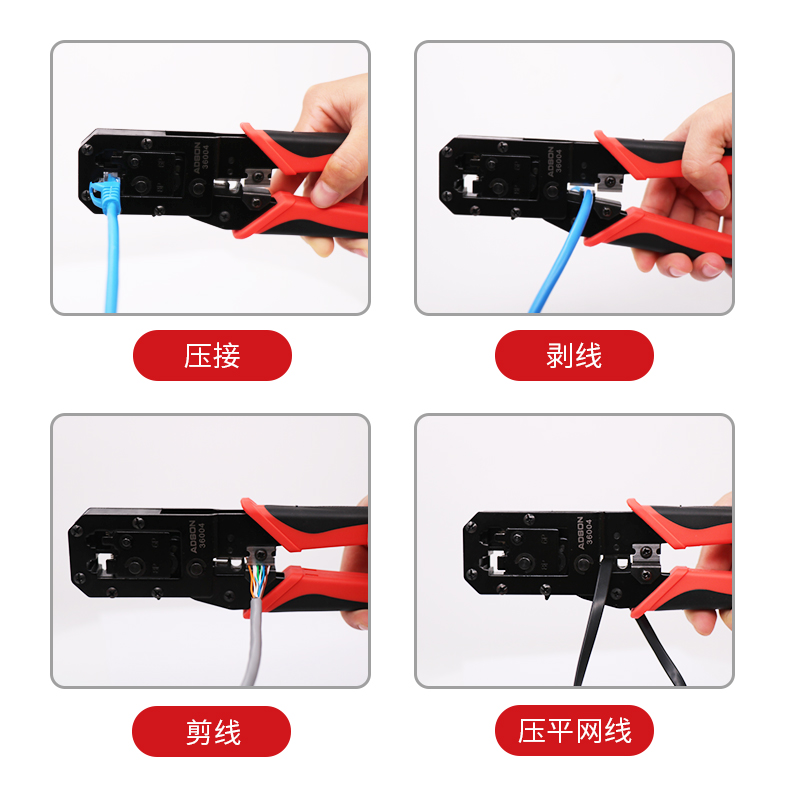 ADSON
36004

压接

ADSON
36004

剥线

ADSON
36004

剪线

ADSON
36004

压平网线