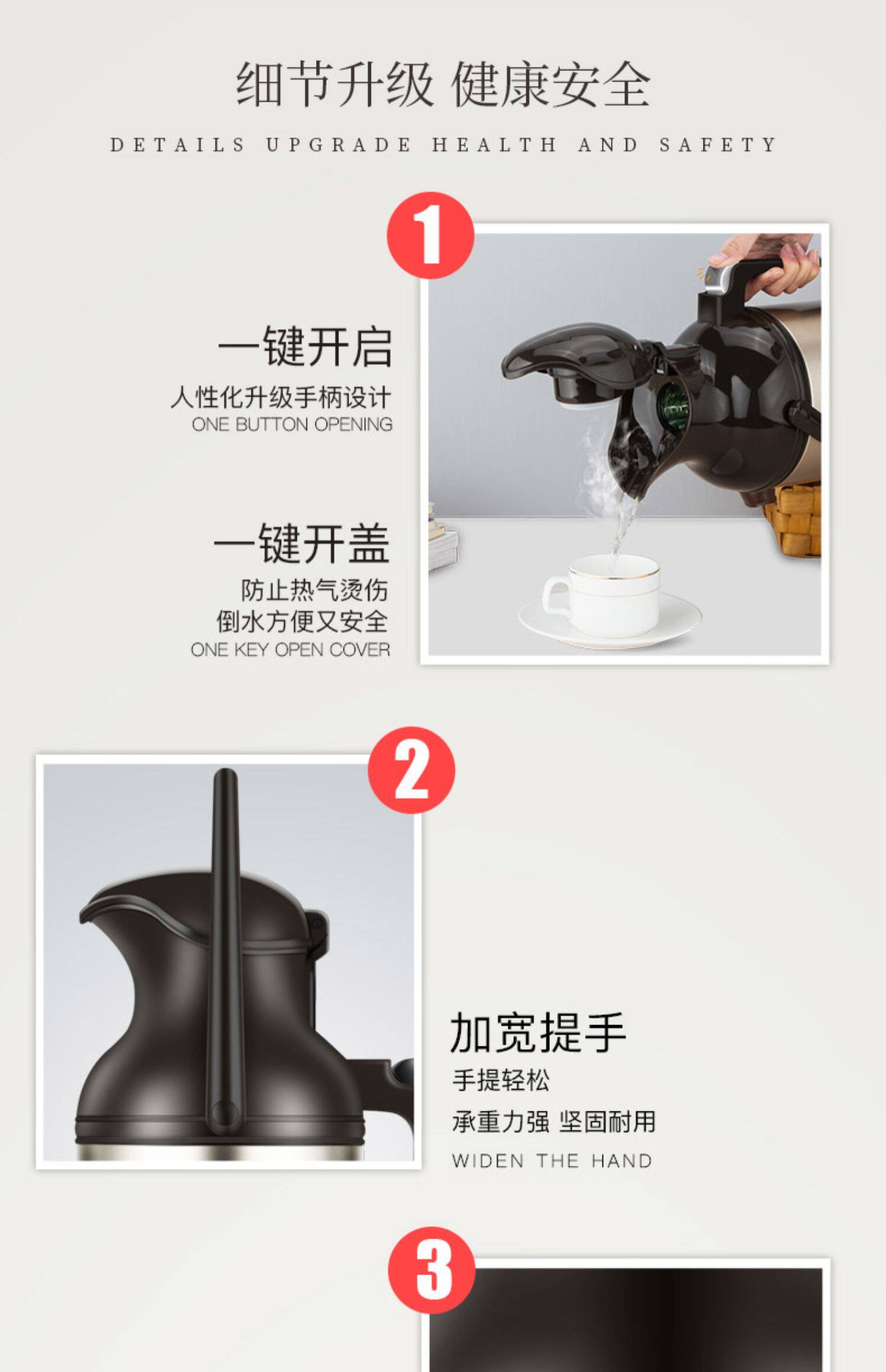 细节升级 健康安全

DETAILS UPGRADE HEALTH AND SAFETY

1

一键开启

人性化升级手柄设计

ONE BUTTON OPENING

一键开盖

防止热气烫伤
倒水方便又安全

ONE KEY OPEN COVER

2

加宽提手

手提轻松

承重力强 坚固耐用

WIDEN THE HAND

3