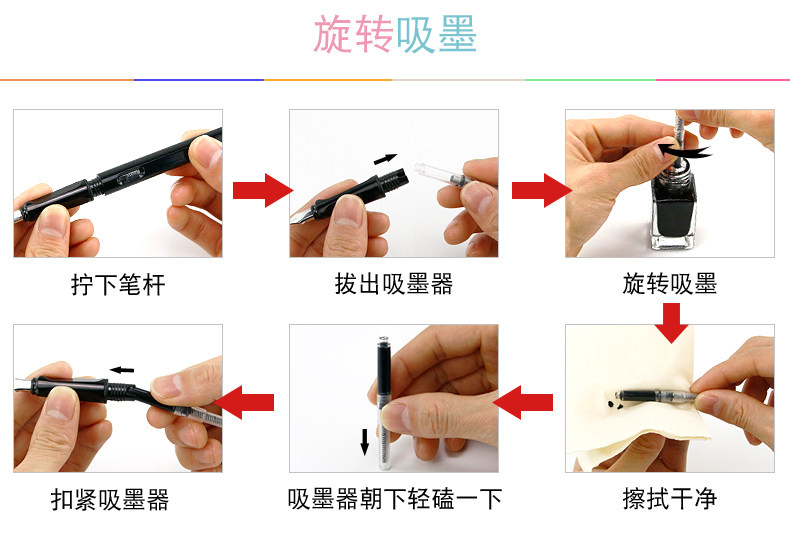 旋转吸墨

拧下笔杆

拔出吸墨器

旋转吸墨

擦拭干净

吸墨器朝下轻磕一下

扣紧吸墨器