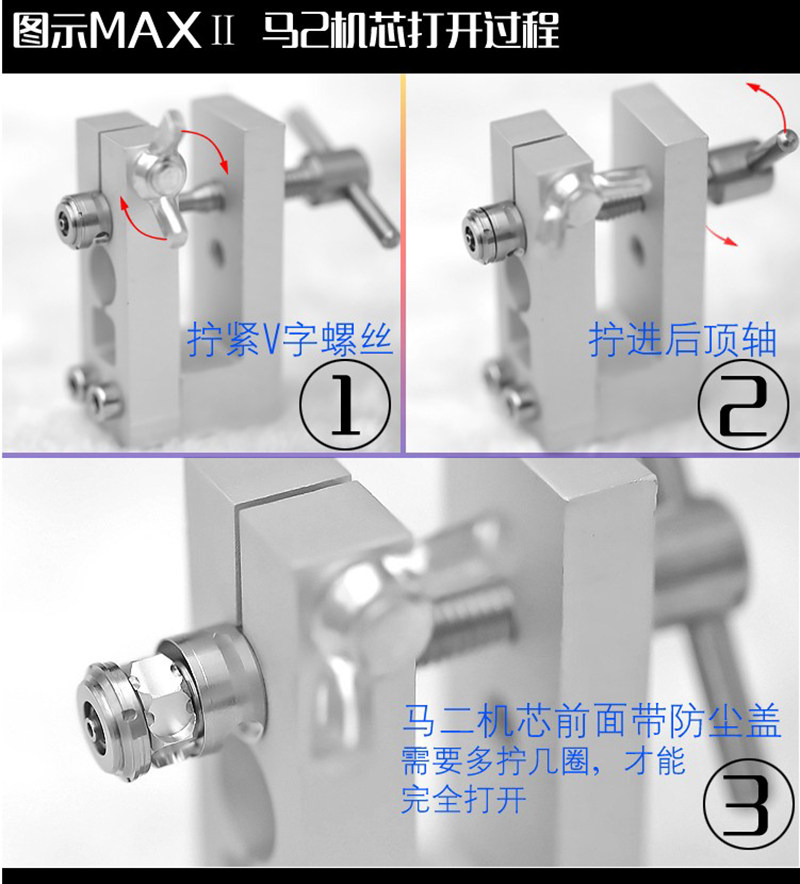 图示MAX Ⅱ 马2机芯打开过程

拧紧V字螺丝

①

拧进后顶轴

②

马二机芯前面带防尘盖
需要多拧几圈，才能
完全打开

③