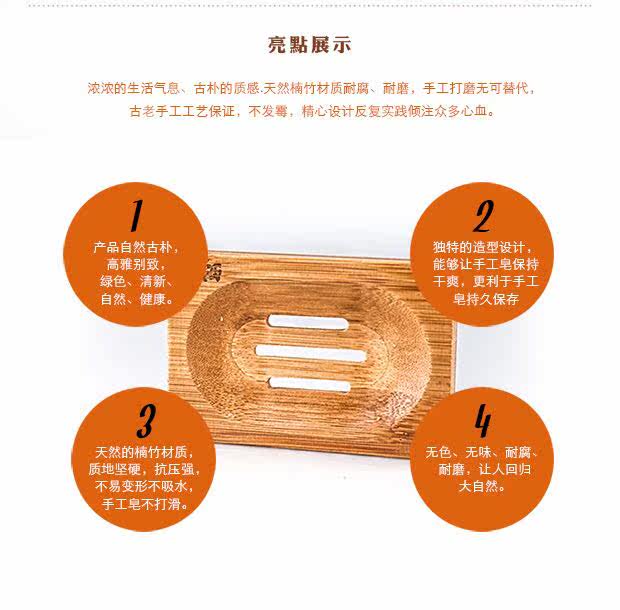 亮點展示

浓浓的生活气息、古朴的质感.天然楠竹材质耐腐、耐磨，手工打磨无可替代，古老手工工艺保证，不发霉，精心设计反复实践倾注众多心血。

1
产品自然古朴，高雅别致，绿色、清新、自然、健康。

2
独特的造型设计，能够让手工皂保持干爽，更利于手工皂持久保存

3
天然的楠竹材质，质地坚硬，抗压强，不易变形不吸水，手工皂不打滑。

4
无色、无味、耐腐、耐磨，让人回归大自然。