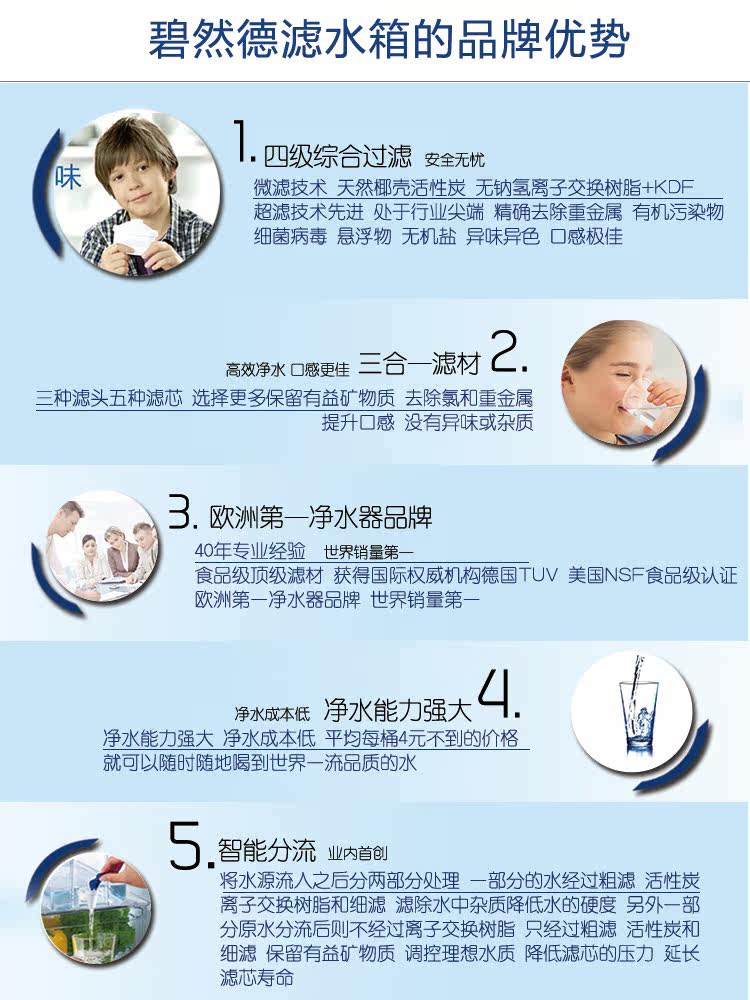 碧然德滤水箱的品牌优势

味

1. 四级综合过滤 安全无忧

微滤技术 天然椰壳活性炭 无钠氢离子交换树脂+KDF
超滤技术先进 处于行业尖端 精确去除重金属 有机污染物 细菌病毒 悬浮物 无机盐 异味异色 口感极佳

高效净水 口感更佳 三合一滤材 2.

三种滤头五种滤芯 选择更多保留有益矿物质 去除氯和重金属
提升口感 没有异味或杂质

3. 欧洲第一净水器品牌

40年专业经验 世界销量第一
食品级顶级滤材 获得国际权威机构德国TUV 美国NSF食品级认证
欧洲第一净水器品牌 世界销量第一

净水成本低 净水能力强大 4.

净水能力强大 净水成本低 平均每桶4元不到的价格
就可以随时随地喝到世界一流品质的水

5. 智能分流 业内首创

将水源流入之后分两部分处理 一部分的水经过粗滤 活性炭 离子交换树脂和细滤 滤除水中杂质降低水的硬度 另外一部分原水分流后则不经过离子交换树脂 只经过粗滤 活性炭和细滤 保留有益矿物质 调控理想水质 降低滤芯的压力 延长滤芯寿命