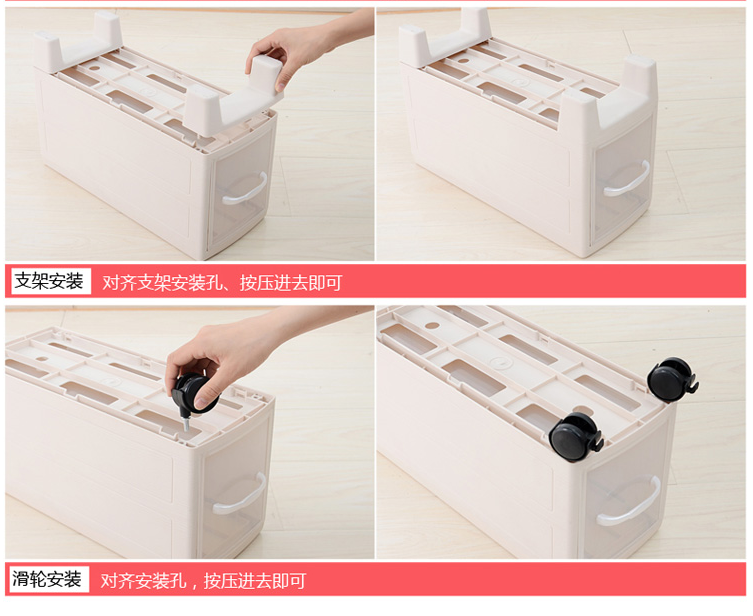 支架安装 对齐支架安装孔、按压进去即可

滑轮安装 对齐安装孔，按压进去即可