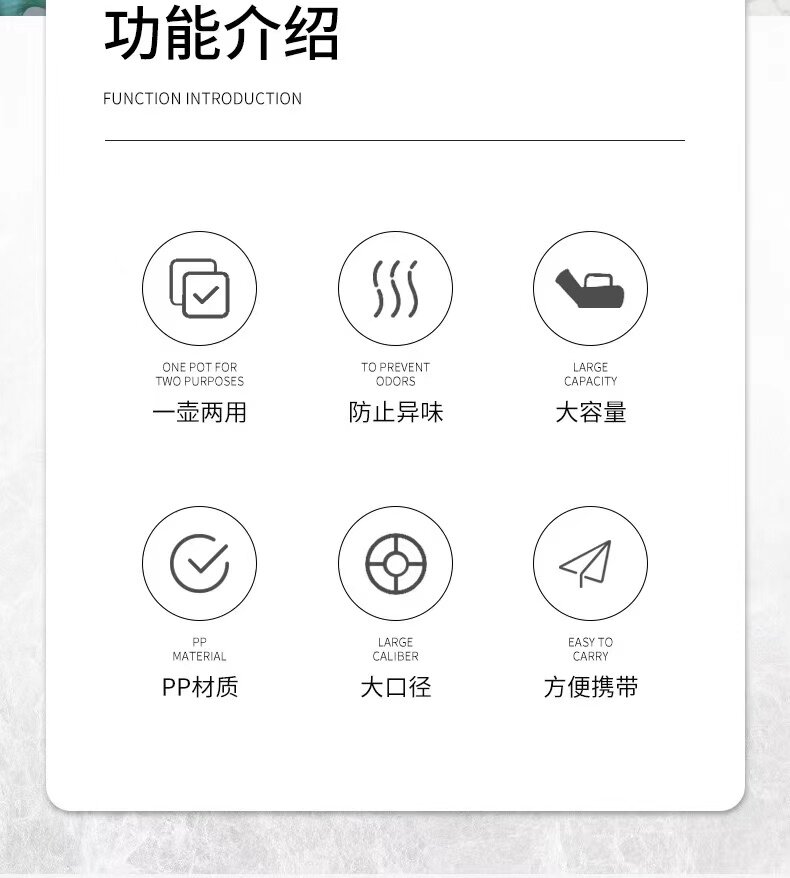 功能介绍

FUNCTION INTRODUCTION

ONE POT FOR
TWO PURPOSES
一壶两用

TO PREVENT
ODORS
防止异味

LARGE
CAPACITY
大容量

PP
MATERIAL
PP材质

LARGE
CALIBER
大口径

EASY TO
CARRY
方便携带