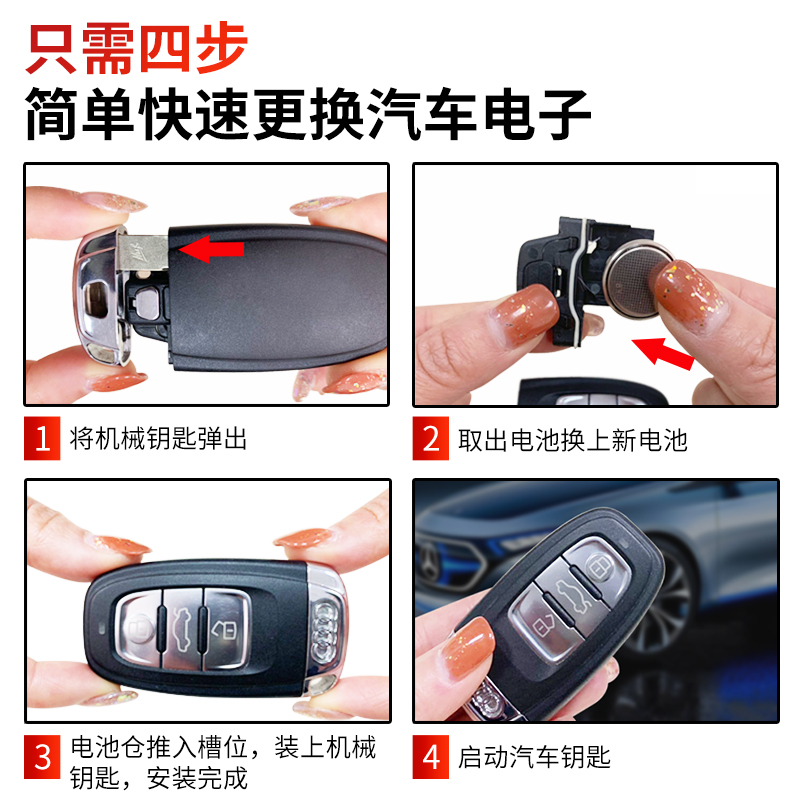 只需四步
简单快速更换汽车电子

1 将机械钥匙弹出

2 取出电池换上新电池

3 电池仓推入槽位，装上机械钥匙，安装完成

4 启动汽车钥匙