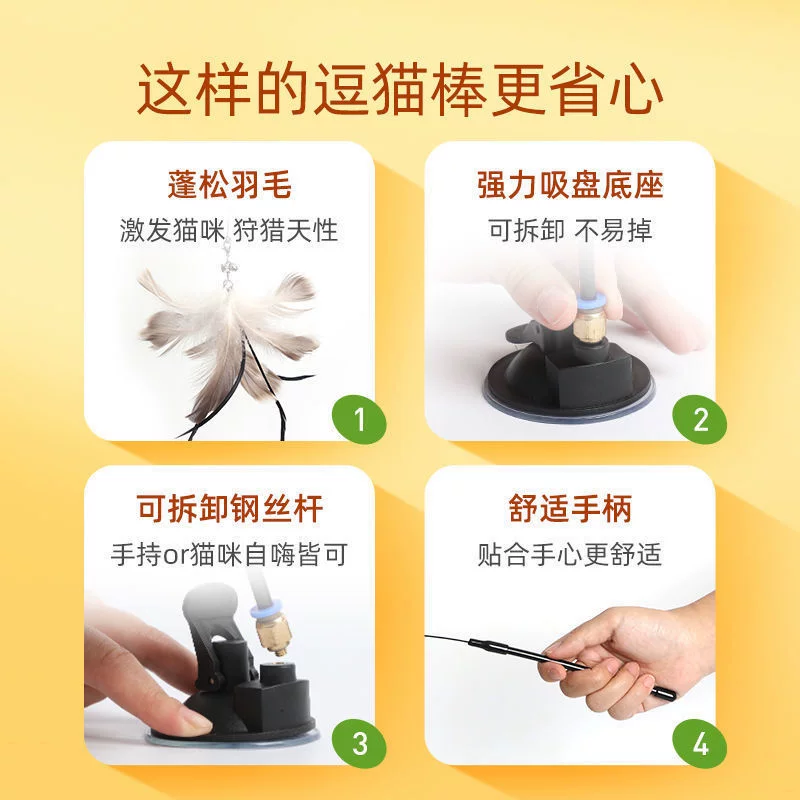 这样的逗猫棒更省心

蓬松羽毛
激发猫咪 狩猎天性
1

强力吸盘底座
可拆卸 不易掉
2

可拆卸钢丝杆
手持or猫咪自嗨皆可
3

舒适手柄
贴合手心更舒适
4