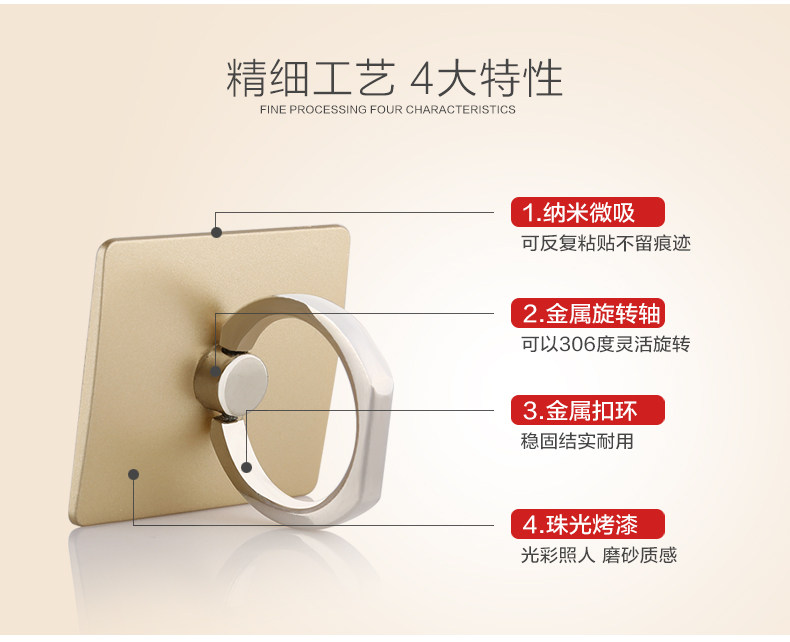 精细工艺 4大特性
FINE PROCESSING FOUR CHARACTERISTICS

1.纳米微吸
可反复粘贴不留痕迹

2.金属旋转轴
可以306度灵活旋转

3.金属扣环
稳固结实耐用

4.珠光烤漆
光彩照人 磨砂质感