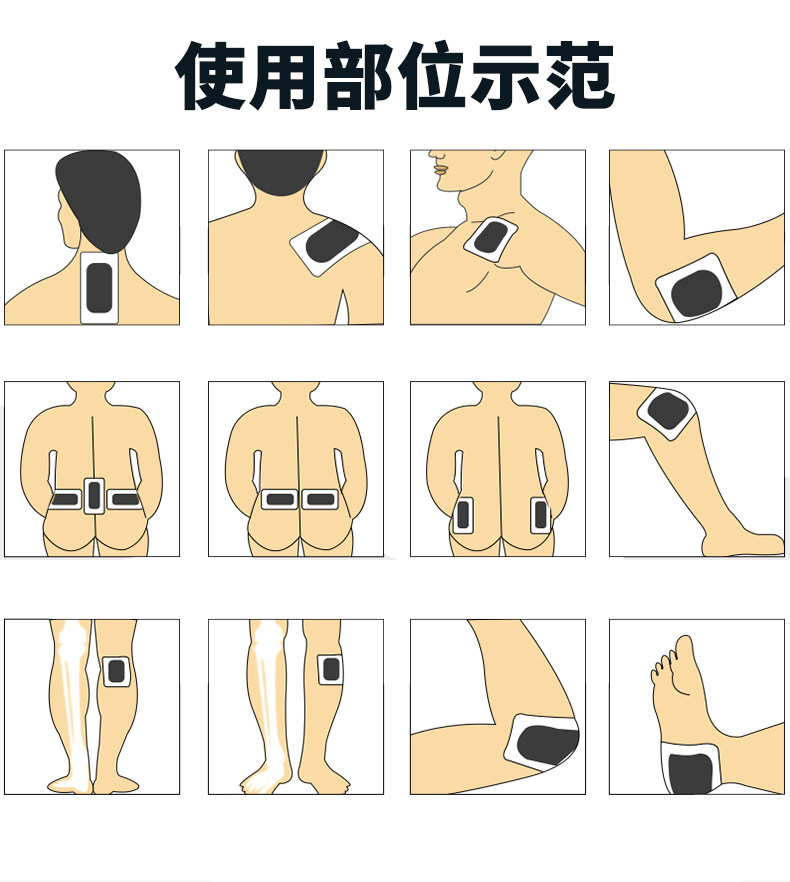 使用部位示范