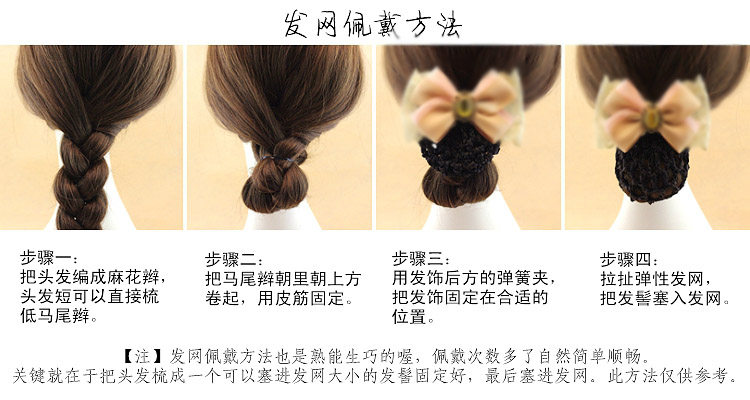 发网佩戴方法

步骤一：
把头发编成麻花辫，头发短可以直接梳低马尾辫。

步骤二：
把马尾辫朝里朝上方卷起，用皮筋固定。

步骤三：
用发饰后方的弹簧夹，把发饰固定在合适的位置。

步骤四：
拉扯弹性发网，把发髻塞入发网。

【注】发网佩戴方法也是熟能生巧的喔，佩戴次数多了自然简单顺畅。
关键就在于把头发梳成一个可以塞进发网大小的发髻固定好，最后塞进发网。此方法仅供参考。