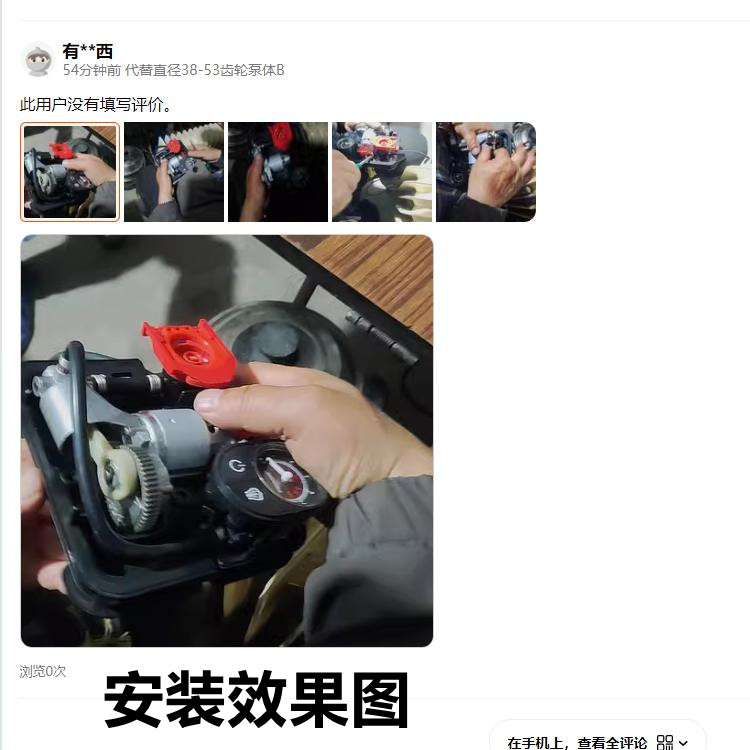 有**西
54分钟前 代替直径38-53齿轮泵体B

此用户没有填写评价。

浏览0次

安装效果图

在手机上，查看全评论