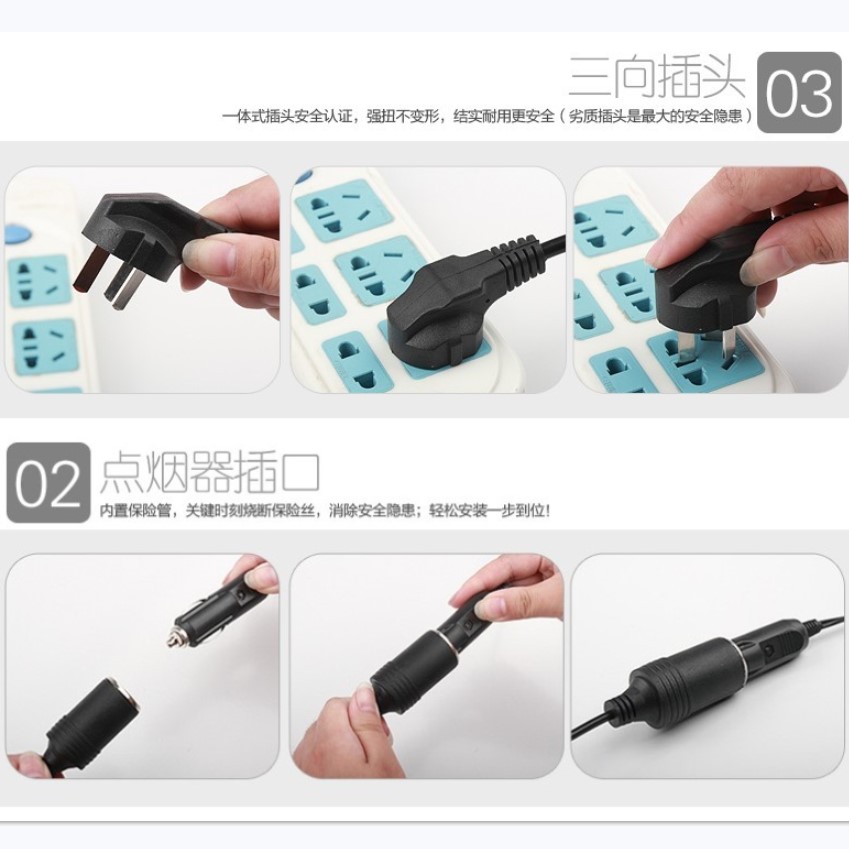 三向插头 03

一体式插头安全认证，强扭不变形，结实耐用更安全（劣质插头是最大的安全隐患）

02 点烟器插口

内置保险管，关键时刻烧断保险丝，消除安全隐患；轻松安装一步到位！