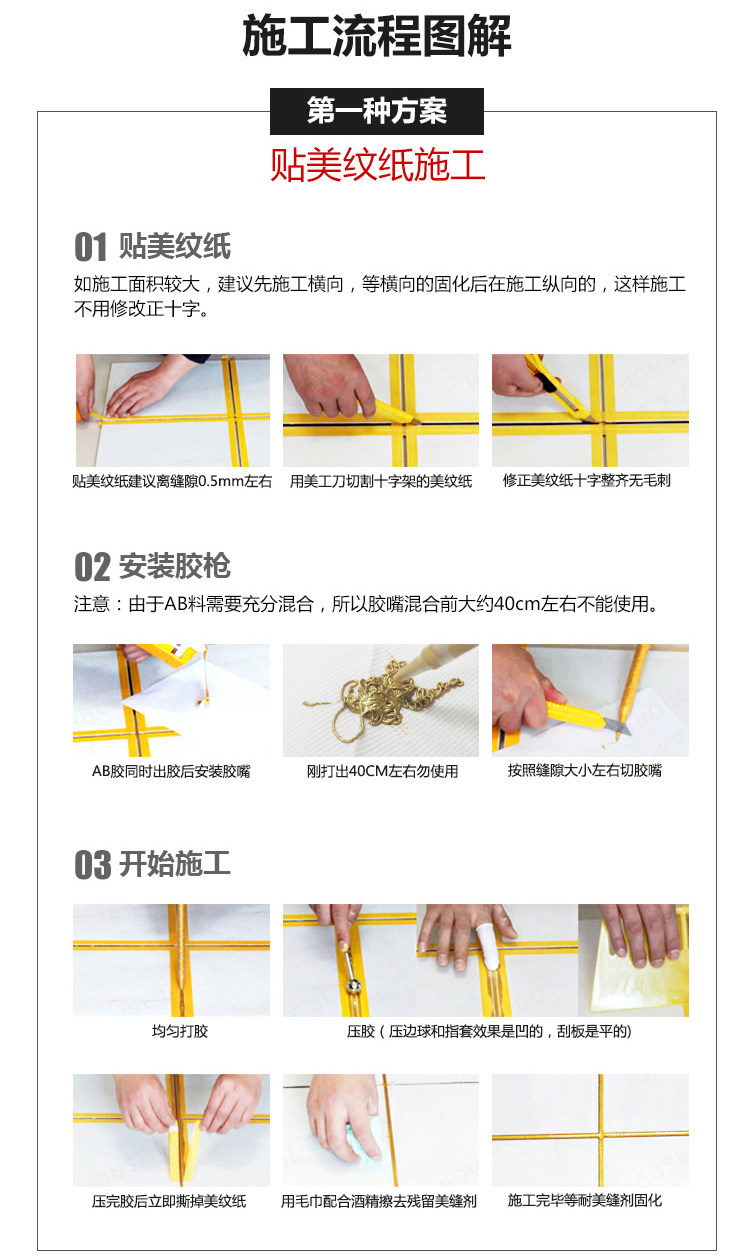 施工流程图解

第一种方案

贴美纹纸施工

01 贴美纹纸

如施工面积较大，建议先施工横向，等横向的固化后在施工纵向的，这样施工不用修改正十字。

贴美纹纸建议离缝隙0.5mm左右

用美工刀切割十字架的美纹纸

修正美纹纸十字整齐无毛刺

02 安装胶枪

注意：由于AB料需要充分混合，所以胶嘴混合前大约40cm左右不能使用。

AB胶同时出胶后安装胶嘴

刚打出40CM左右勿使用

按照缝隙大小左右切胶嘴

03 开始施工

均匀打胶

压胶（压边球和指套效果是凹的，刮板是平的)

压完胶后立即撕掉美纹纸

用毛巾配合酒精擦去残留美缝剂

施工完毕等耐美缝剂固化