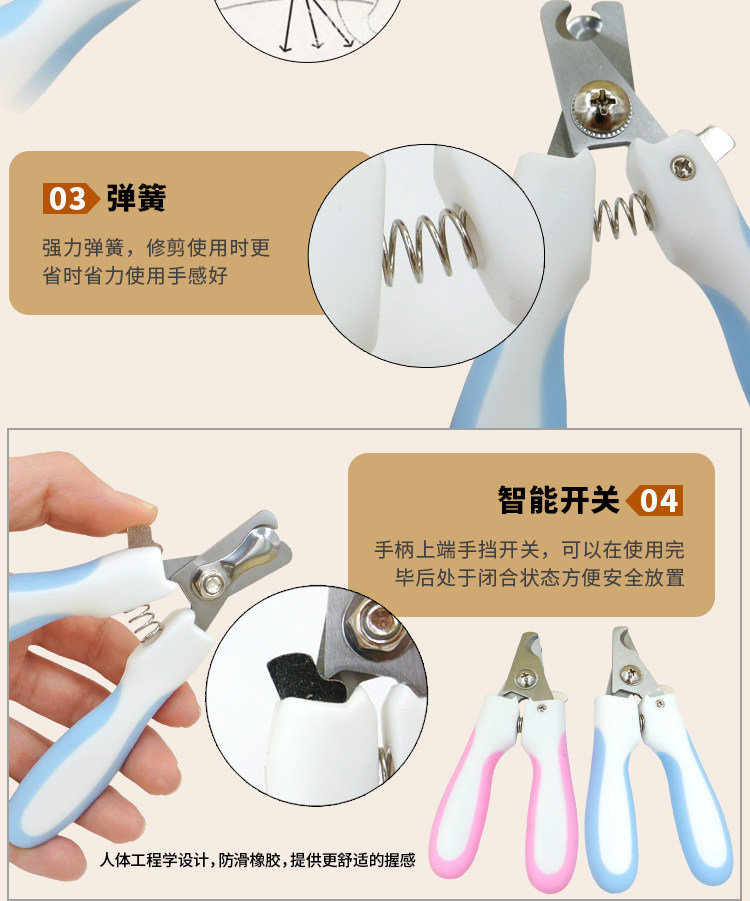 03 弹簧

强力弹簧，修剪使用时更省时省力使用手感好

智能开关 04

手柄上端手挡开关，可以在使用完毕后处于闭合状态方便安全放置

人体工程学设计，防滑橡胶，提供更舒适的握感