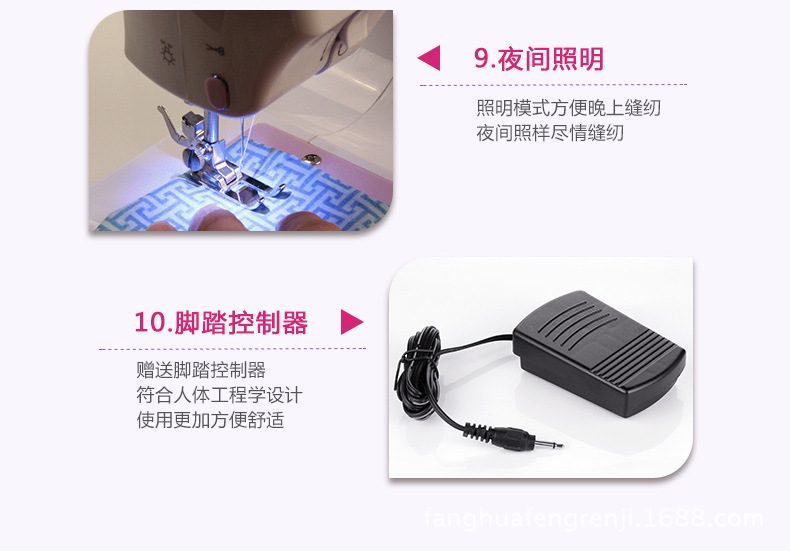 9.夜间照明

照明模式方便晚上缝纫
夜间照样尽情缝纫

10.脚踏控制器

赠送脚踏控制器
符合人体工程学设计
使用更加方便舒适

fanghuafengrenji.1688.com