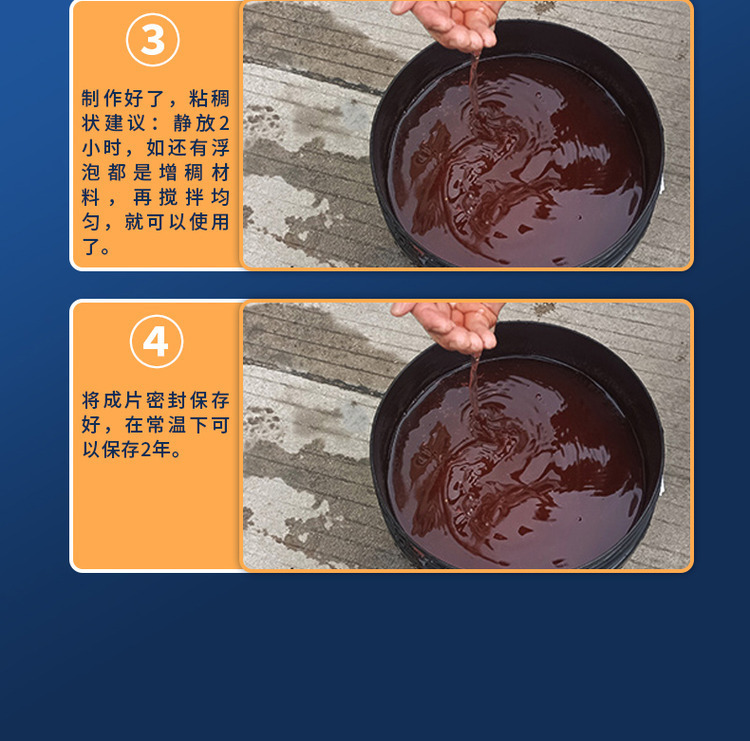 ③

制作好了，粘稠状建议：静放2小时，如还有浮泡都是增稠材料，再搅拌均匀，就可以使用了。

④

将成片密封保存好，在常温下可以保存2年。