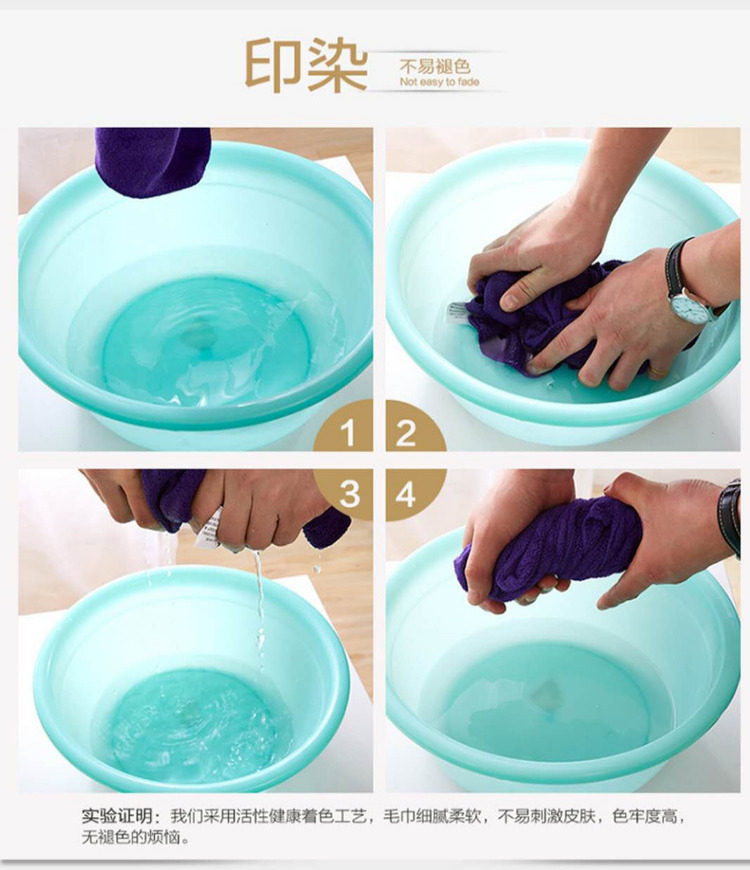 印染
不易褪色
Not easy to fade

1
2
3
4

实验证明：我们采用活性健康着色工艺，毛巾细腻柔软，不易刺激皮肤，色牢度高，无褪色的烦恼。