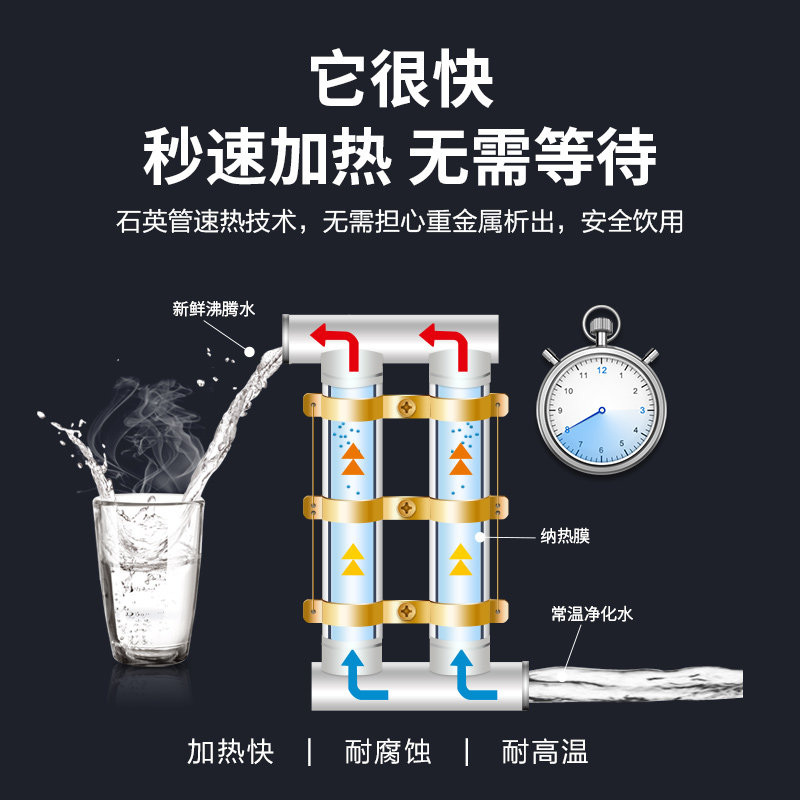 它很快
秒速加热 无需等待
石英管速热技术，无需担心重金属析出，安全饮用

新鲜沸腾水

12
1
2
3
4
5
6
7
8
9
10
11

纳热膜

常温净化水

加热快 | 耐腐蚀 | 耐高温