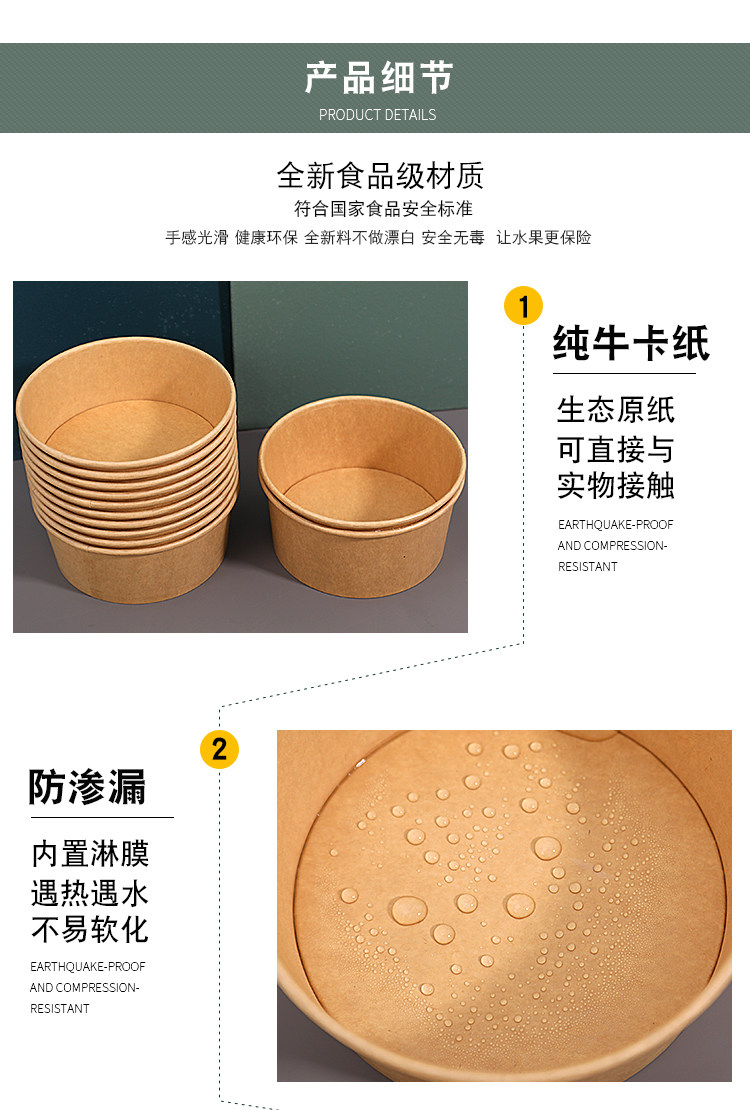 产品细节
PRODUCT DETAILS

全新食品级材质
符合国家食品安全标准
手感光滑 健康环保 全新料不做漂白 安全无毒 让水果更保险

1
纯牛卡纸
生态原纸
可直接与
实物接触
EARTHQUAKE-PROOF AND COMPRESSION-RESISTANT

2
防渗漏
内置淋膜
遇热遇水
不易软化
EARTHQUAKE-PROOF AND COMPRESSION-RESISTANT