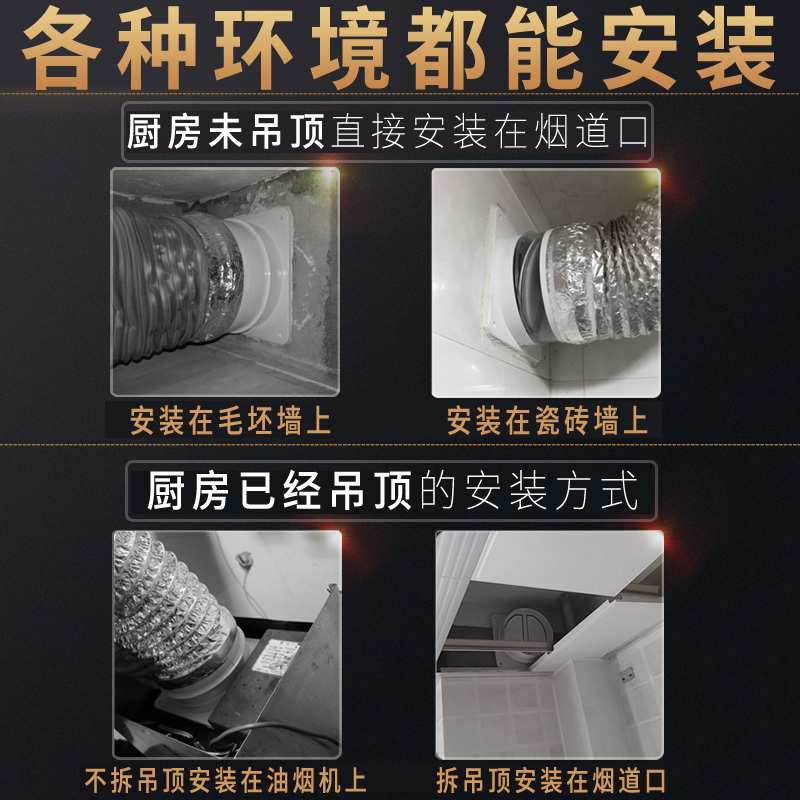 各种环境都能安装

厨房未吊顶直接安装在烟道口

安装在毛坯墙上

安装在瓷砖墙上

厨房已经吊顶的安装方式

不拆吊顶安装在油烟机上

拆吊顶安装在烟道口