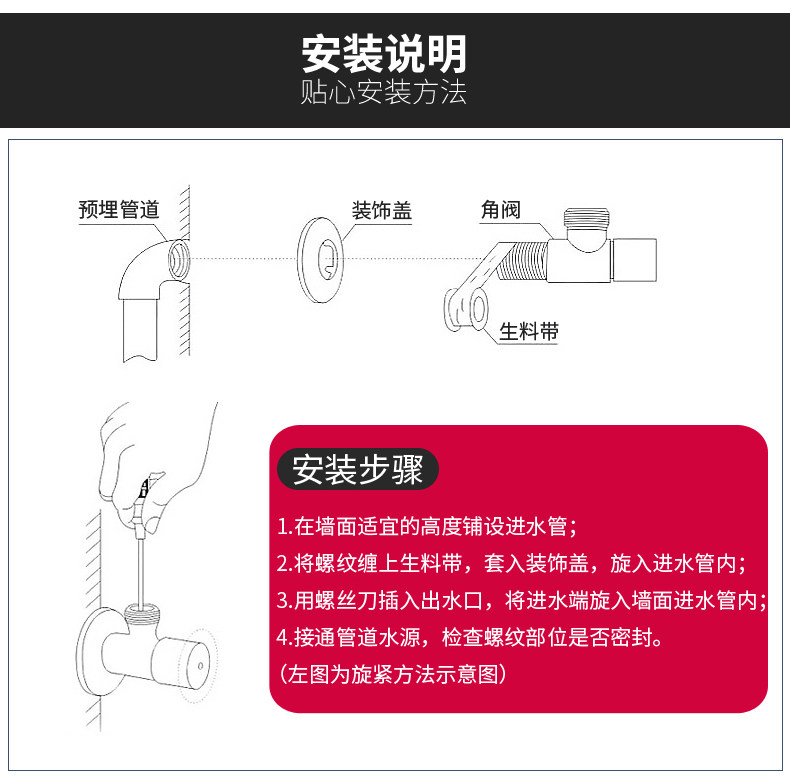 安装说明
贴心安装方法

预埋管道

装饰盖

角阀

生料带

安装步骤

1.在墙面适宜的高度铺设进水管；

2.将螺纹缠上生料带，套入装饰盖，旋入进水管内；

3.用螺丝刀插入出水口，将进水端旋入墙面进水管内；

4.接通管道水源，检查螺纹部位是否密封。

（左图为旋紧方法示意图）