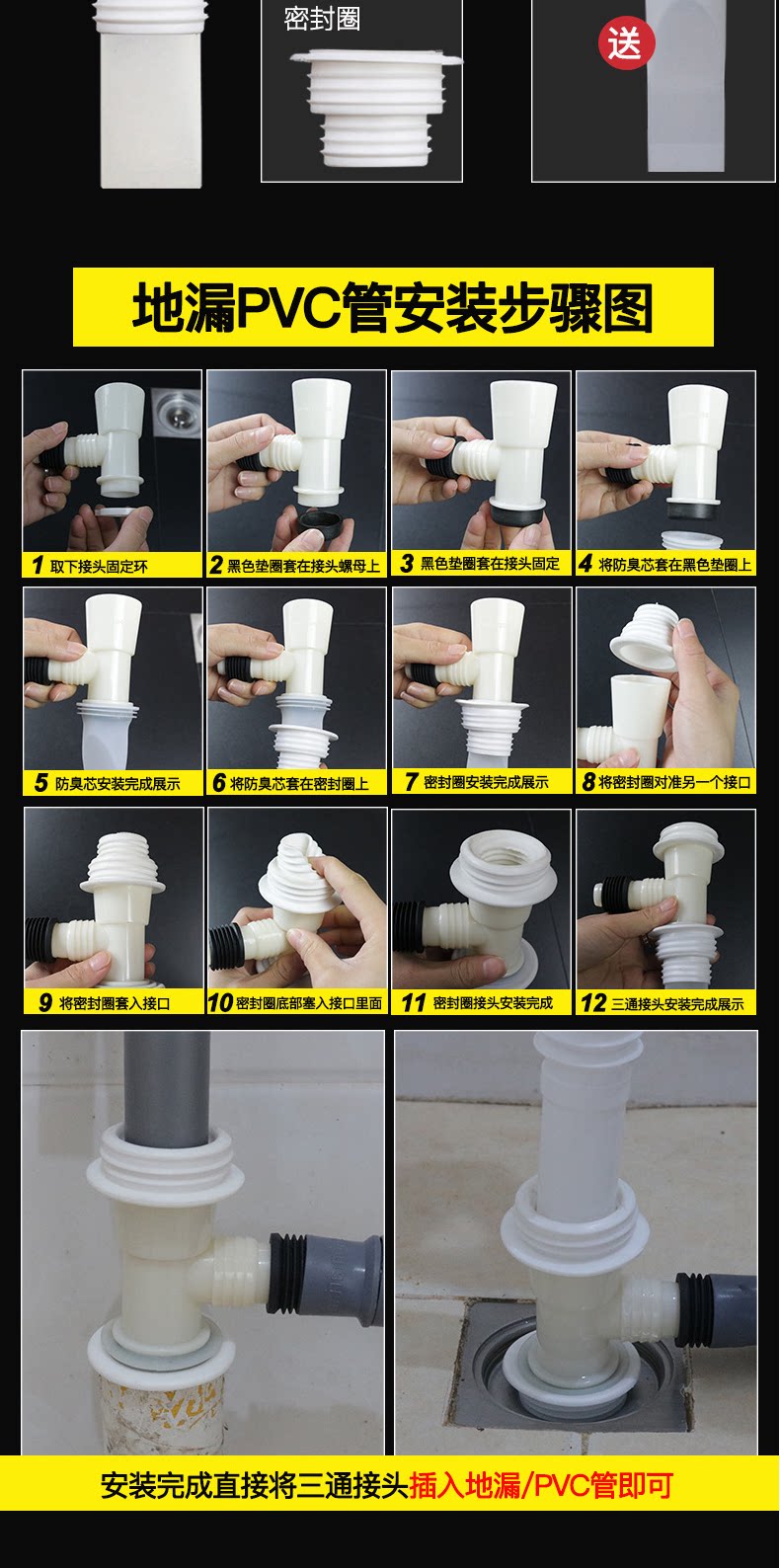 密封圈

送

地漏PVC管安装步骤图

1 取下接头固定环

2 黑色垫圈套在接头螺母上

3 黑色垫圈套在接头固定

4 将防臭芯套在黑色垫圈上

5 防臭芯安装完成展示

6 将防臭芯套在密封圈上

7 密封圈安装完成展示

8 将密封圈对准另一个接口

9 将密封圈套入接口

10 密封圈底部塞入接口里面

11 密封圈接头安装完成

12 三通接头安装完成展示

安装完成直接将三通接头插入地漏/PVC管即可