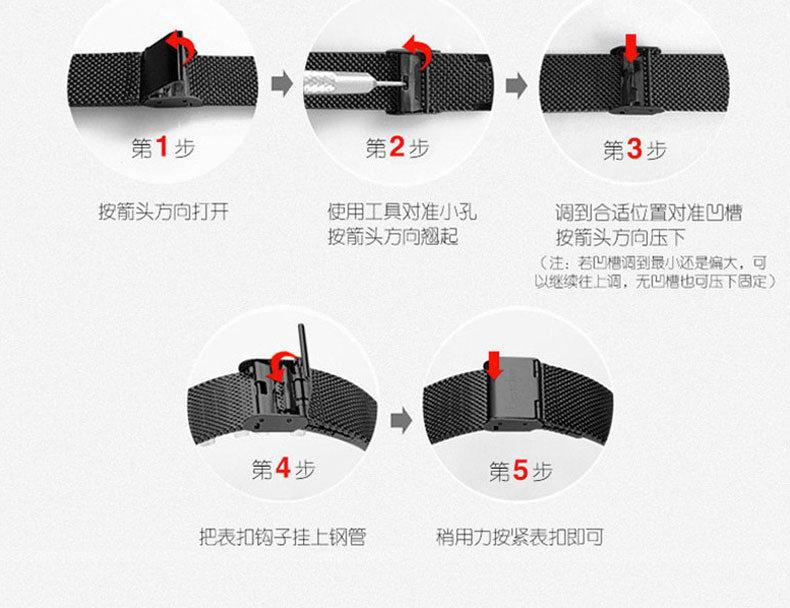 第1步

按箭头方向打开

第2步

使用工具对准小孔
按箭头方向翘起

第3步

调到合适位置对准凹槽
按箭头方向压下
（注：若凹槽调到最小还是偏大，可以继续往上调，无凹槽也可压下固定）

第4步

把表扣钩子挂上钢管

第5步

稍用力按紧表扣即可