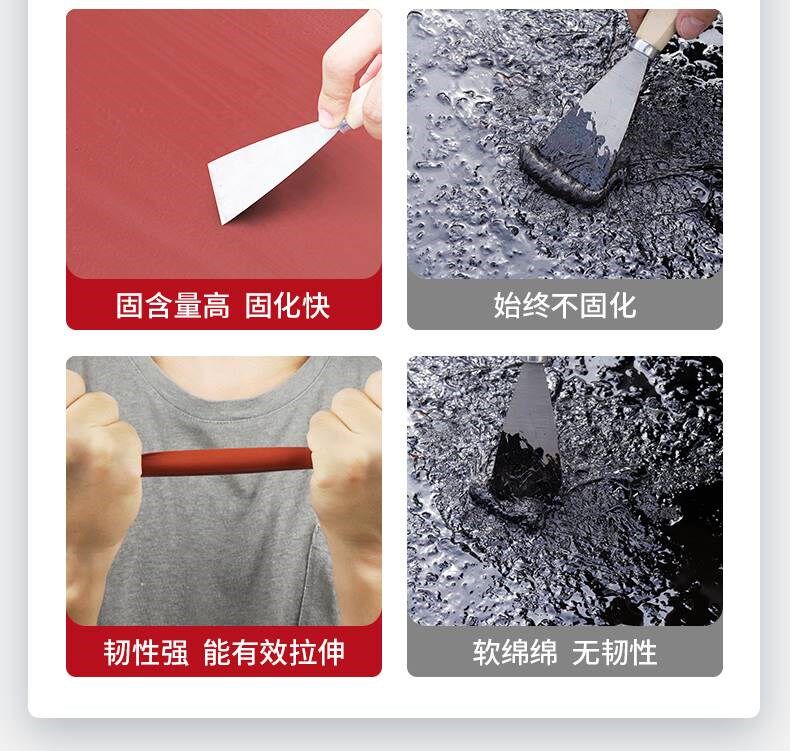 固含量高 固化快

始终不固化

韧性强 能有效拉伸

软绵绵 无韧性