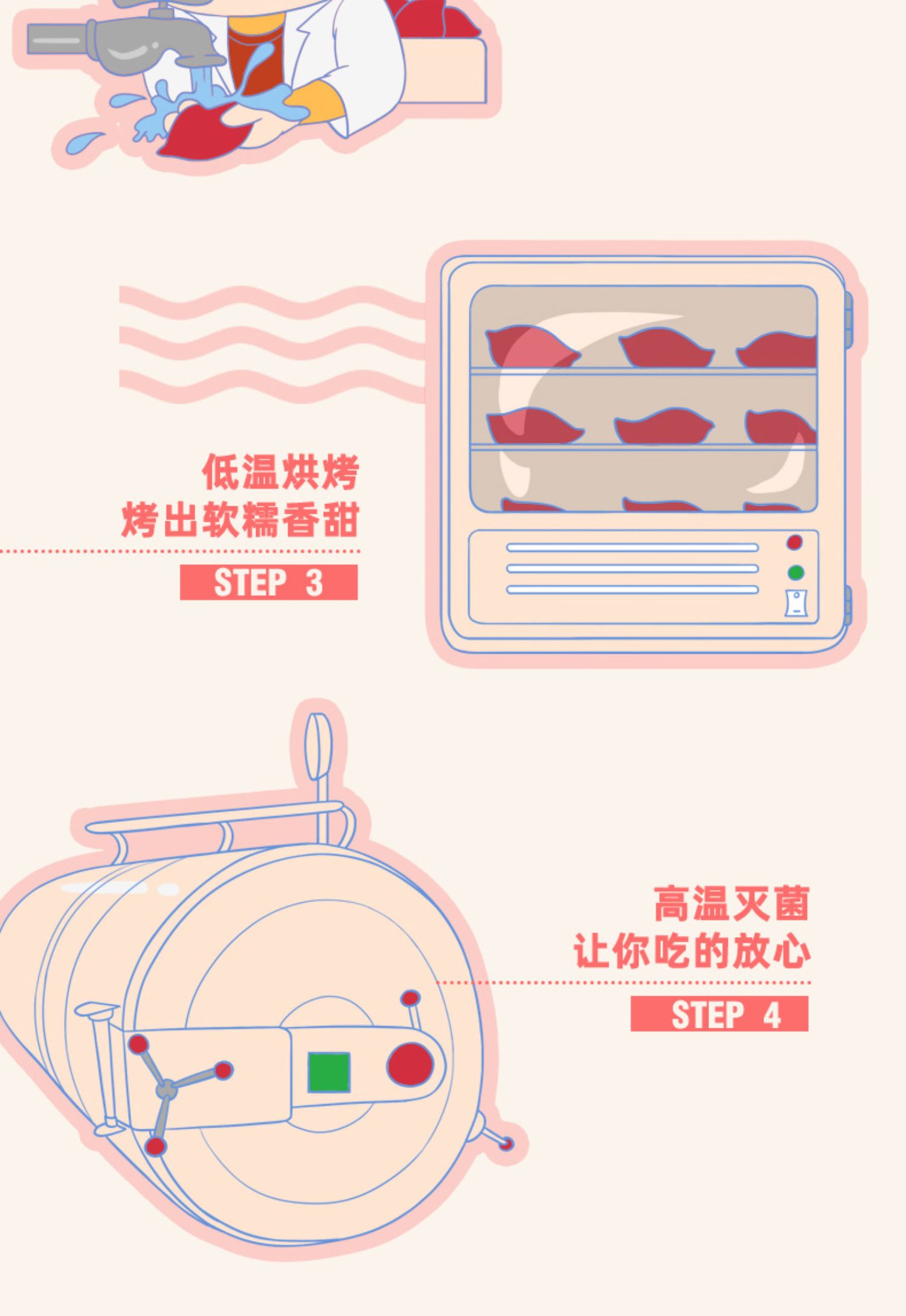 低温烘烤
烤出软糯香甜

STEP 3

高温灭菌
让你吃的放心

STEP 4