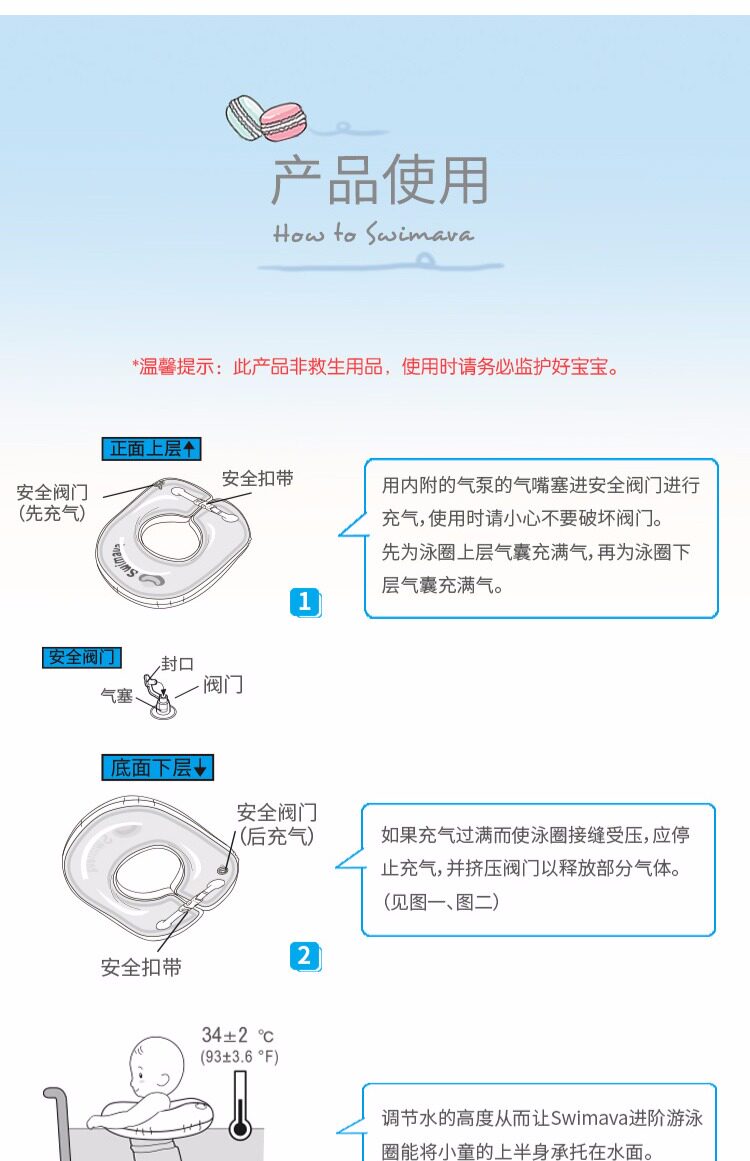 产品使用
How to Swimava

*温馨提示：此产品非救生用品，使用时请务必监护好宝宝。

正面上层↑
安全阀门
（先充气）
安全扣带
Swimava
1

用内附的气泵的气嘴塞进安全阀门进行充气，使用时请小心不要破坏阀门。
先为泳圈上层气囊充满气，再为泳圈下层气囊充满气。

安全阀门
封口
气塞
阀门

底面下层↓
安全阀门
（后充气）
安全扣带
2

如果充气过满而使泳圈接缝受压，应停止充气，并挤压阀门以释放部分气体。
（见图一、图二）

34±2 ℃
(93±3.6 °F)

调节水的高度从而让Swimava进阶游泳圈能将小童的上半身承托在水面。