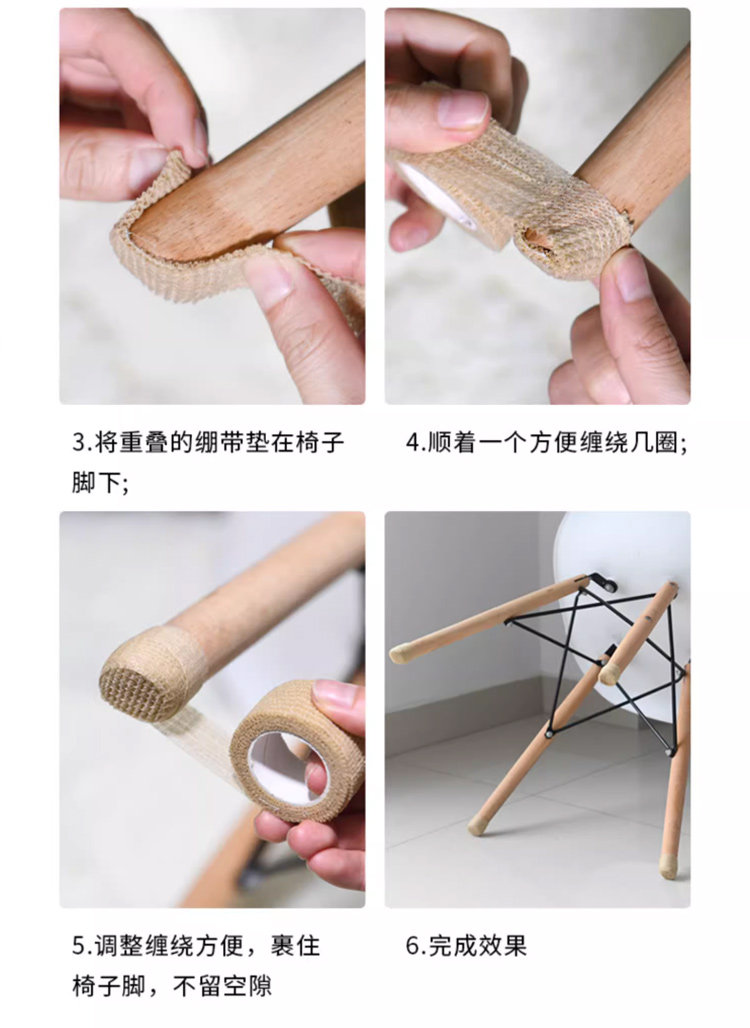 3.将重叠的绷带垫在椅子脚下;

4.顺着一个方便缠绕几圈;

5.调整缠绕方便，裹住椅子脚，不留空隙

6.完成效果