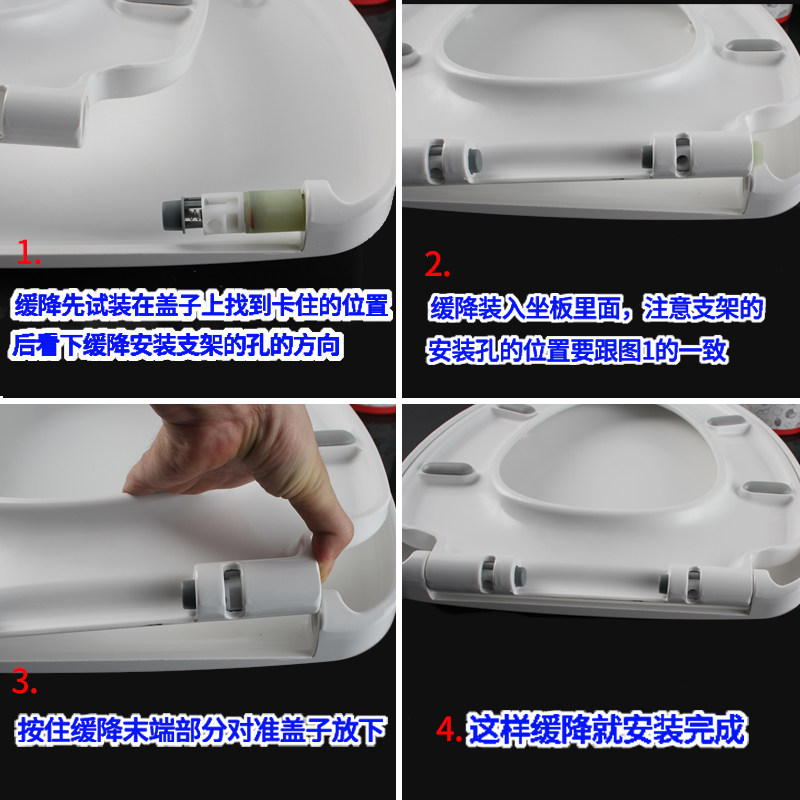 1.

缓降先试装在盖子上找到卡住的位置后看下缓降安装支架的孔的方向

2.

缓降装入坐板里面，注意支架的安装孔的位置要跟图1的一致

3.

按住缓降末端部分对准盖子放下

4. 这样缓降就安装完成