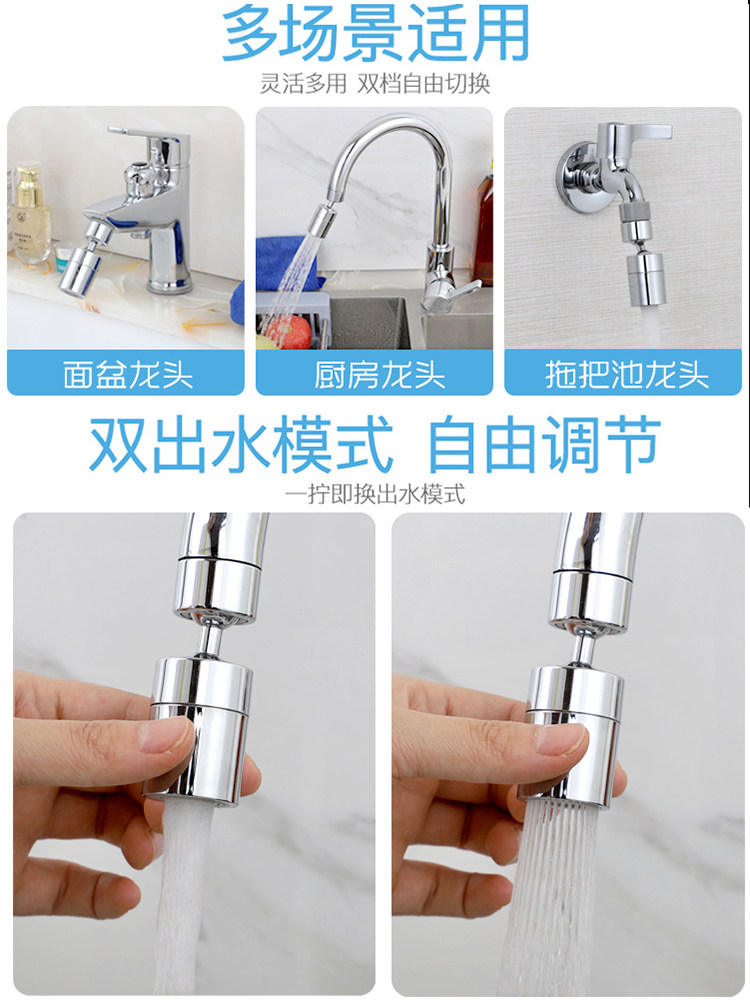 多场景适用
灵活多用 双档自由切换

面盆龙头

厨房龙头

拖把池龙头

双出水模式 自由调节
一拧即换出水模式