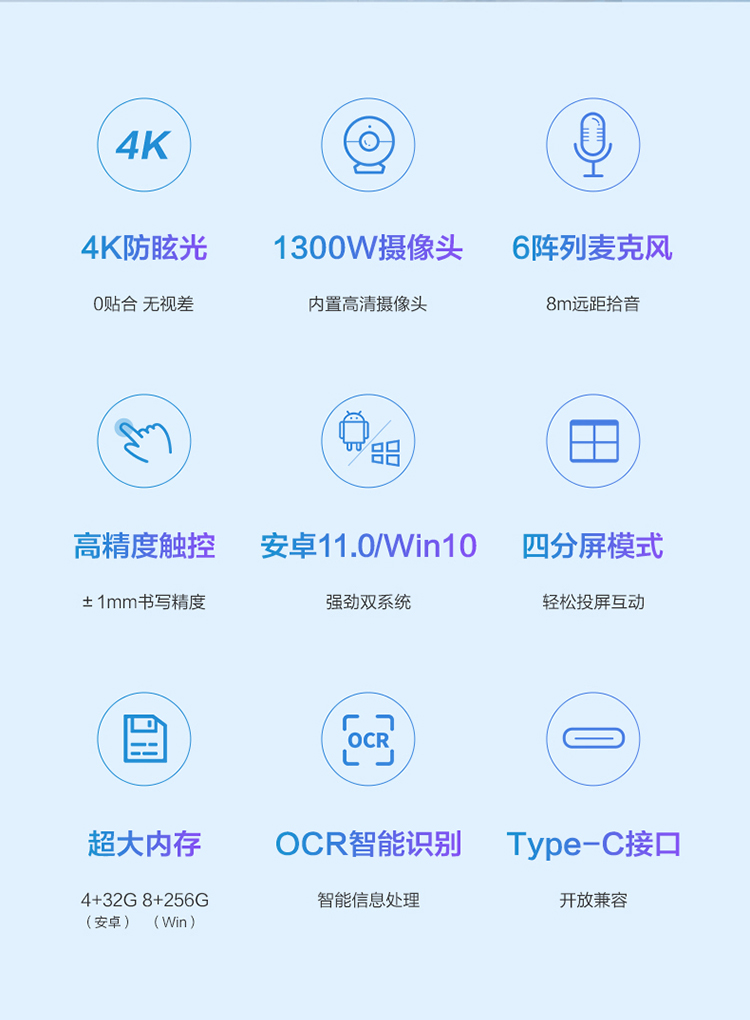 4K

4K防眩光

0贴合 无视差

1300W摄像头

内置高清摄像头

6阵列麦克风

8m远距拾音

高精度触控

± 1mm书写精度

安卓11.0/Win10

强劲双系统

四分屏模式

轻松投屏互动

超大内存

4+32G 8+256G
（安卓） （Win）

OCR

OCR智能识别

智能信息处理

Type-C接口

开放兼容