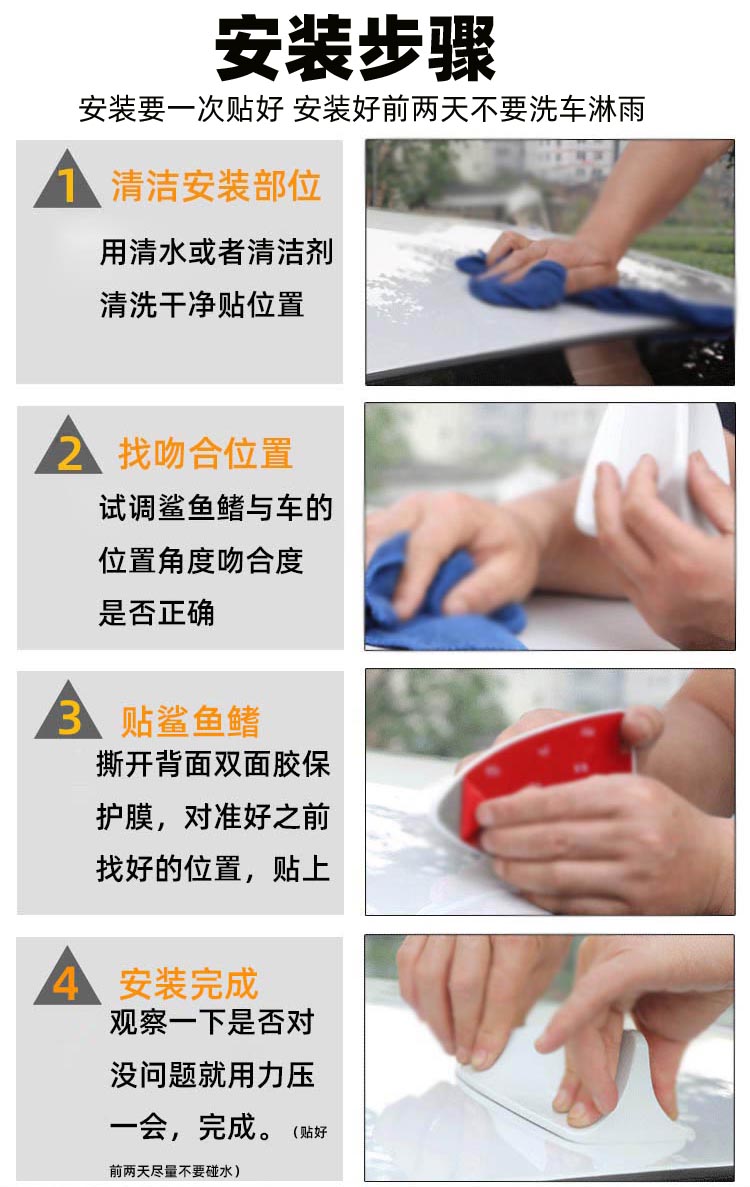 安装步骤

安装要一次贴好 安装好前两天不要洗车淋雨

1 清洁安装部位

用清水或者清洁剂清洗干净贴位置

2 找吻合位置

试调鲨鱼鳍与车的位置角度吻合度是否正确

3 贴鲨鱼鳍

撕开背面双面胶保护膜，对准好之前找好的位置，贴上

4 安装完成

观察一下是否对没问题就用力压一会，完成。（贴好前两天尽量不要碰水）