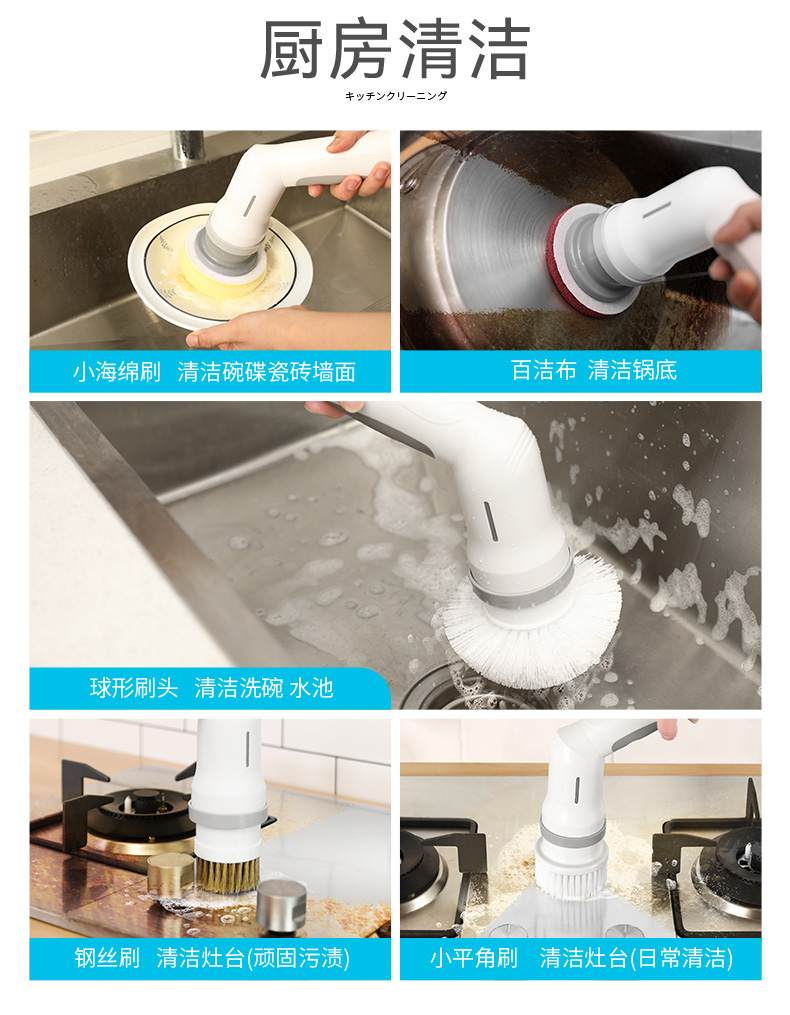 厨房清洁

キッチンクリーニング

小海绵刷 清洁碗碟瓷砖墙面

百洁布 清洁锅底

球形刷头 清洁洗碗 水池

钢丝刷 清洁灶台(顽固污渍)

小平角刷 清洁灶台(日常清洁)