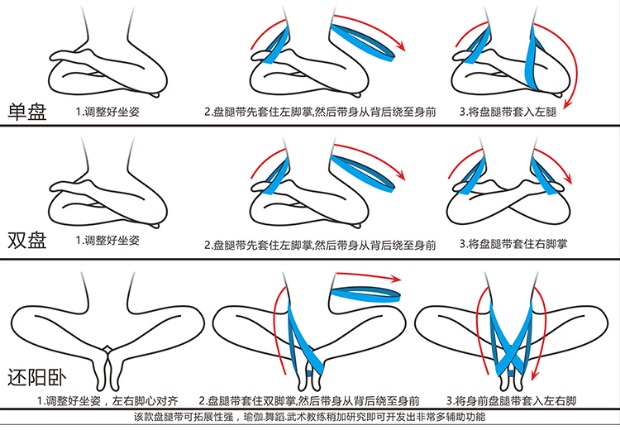 单盘
1.调整好坐姿
2.盘腿带先套住左脚掌,然后带身从背后绕至身前
3.将盘腿带套入左腿

双盘
1.调整好坐姿
2.盘腿带先套住左脚掌,然后带身从背后绕至身前
3.将盘腿带套住右脚掌

还阳卧
1.调整好坐姿，左右脚心对齐
2.盘腿带套住双脚掌,然后带身从背后绕至身前
3.将身前盘腿带套入左右脚

该款盘腿带可拓展性强，瑜伽.舞蹈.武术教练稍加研究即可开发出非常多辅助功能