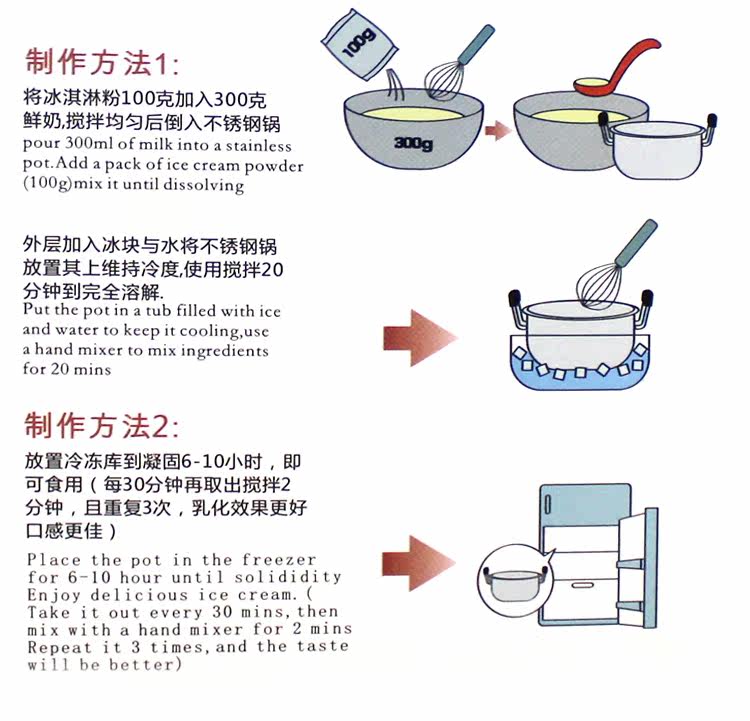 制作方法1:
将冰淇淋粉100克加入300克鲜奶,搅拌均匀后倒入不锈钢锅
pour 300ml of milk into a stainless pot.Add a pack of ice cream powder (100g)mix it until dissolving

100g

300g

外层加入冰块与水将不锈钢锅放置其上维持冷度,使用搅拌20分钟到完全溶解.
Put the pot in a tub filled with ice and water to keep it cooling,use a hand mixer to mix ingredients for 20 mins

制作方法2:
放置冷冻库到凝固6-10小时，即可食用（每30分钟再取出搅拌2分钟，且重复3次，乳化效果更好口感更佳）
Place the pot in the freezer for 6-10 hour until solididity Enjoy delicious ice cream.( Take it out every 30 mins, then mix with a hand mixer for 2 mins Repeat it 3 times, and the taste will be better)