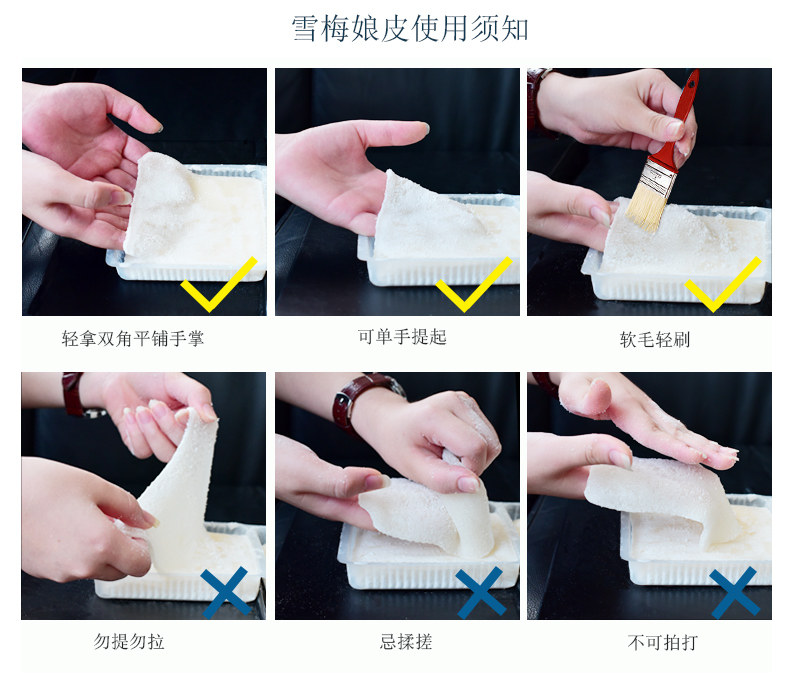 雪梅娘皮使用须知

轻拿双角平铺手掌

可单手提起

软毛轻刷

勿提勿拉

忌揉搓

不可拍打