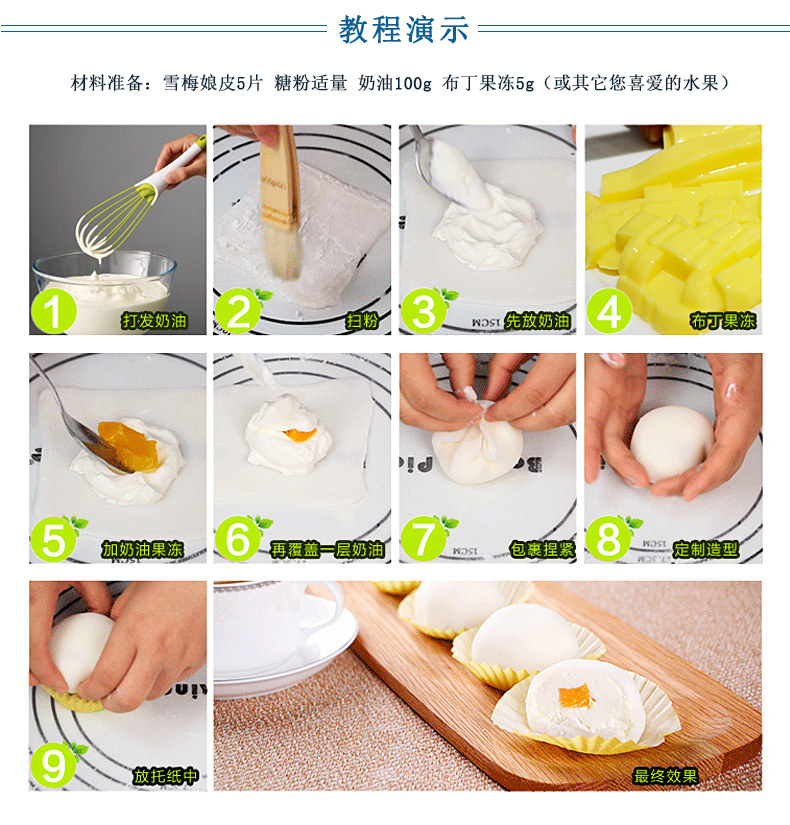 教程演示

材料准备：雪梅娘皮5片 糖粉适量 奶油100g 布丁果冻5g（或其它您喜爱的水果）

1 打发奶油

2 扫粉

3 先放奶油

4 布丁果冻

5 加奶油果冻

6 再覆盖一层奶油

7 包裹捏紧

8 定制造型

9 放托纸中

最终效果