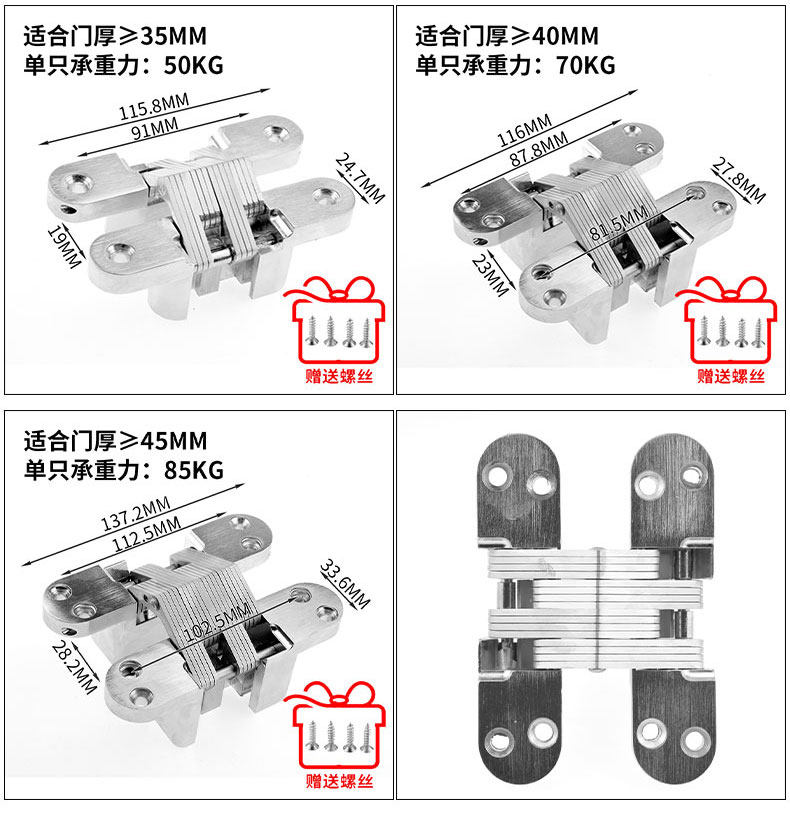 适合门厚≥35MM
单只承重力：50KG

115.8MM
91MM
24.7MM
19MM

赠送螺丝

适合门厚≥40MM
单只承重力：70KG

116MM
87.8MM
27.8MM
81.5MM
23MM

赠送螺丝

适合门厚≥45MM
单只承重力：85KG

137.2MM
112.5MM
33.6MM
102.5MM
28.2MM

赠送螺丝