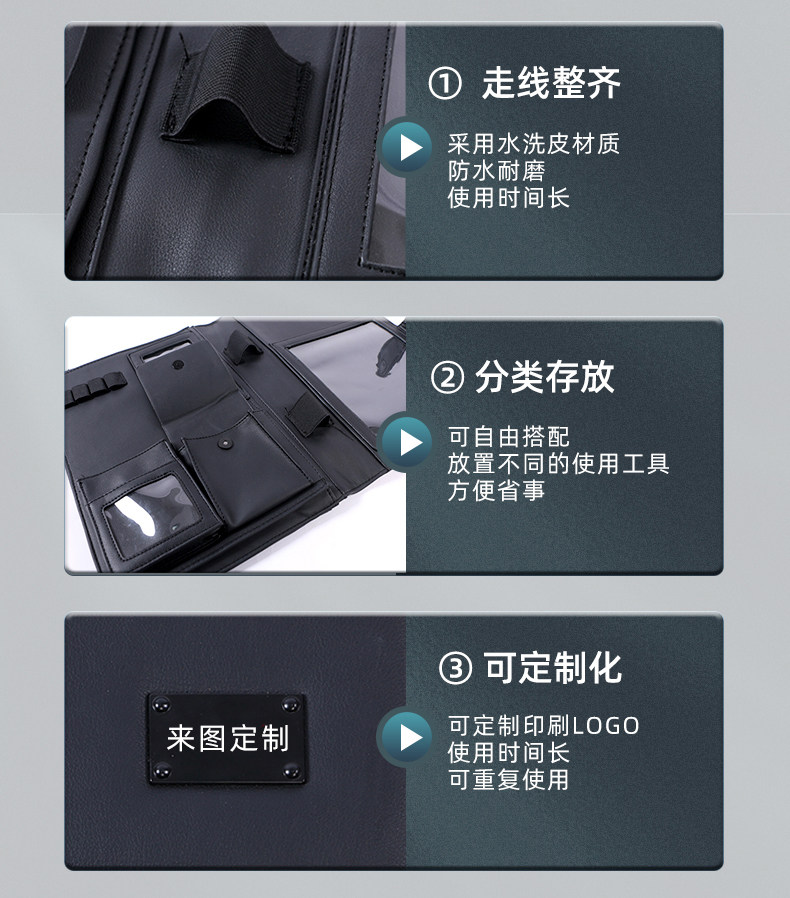 ① 走线整齐

采用水洗皮材质
防水耐磨
使用时间长

② 分类存放

可自由搭配
放置不同的使用工具
方便省事

来图定制

③ 可定制化

可定制印刷LOGO
使用时间长
可重复使用