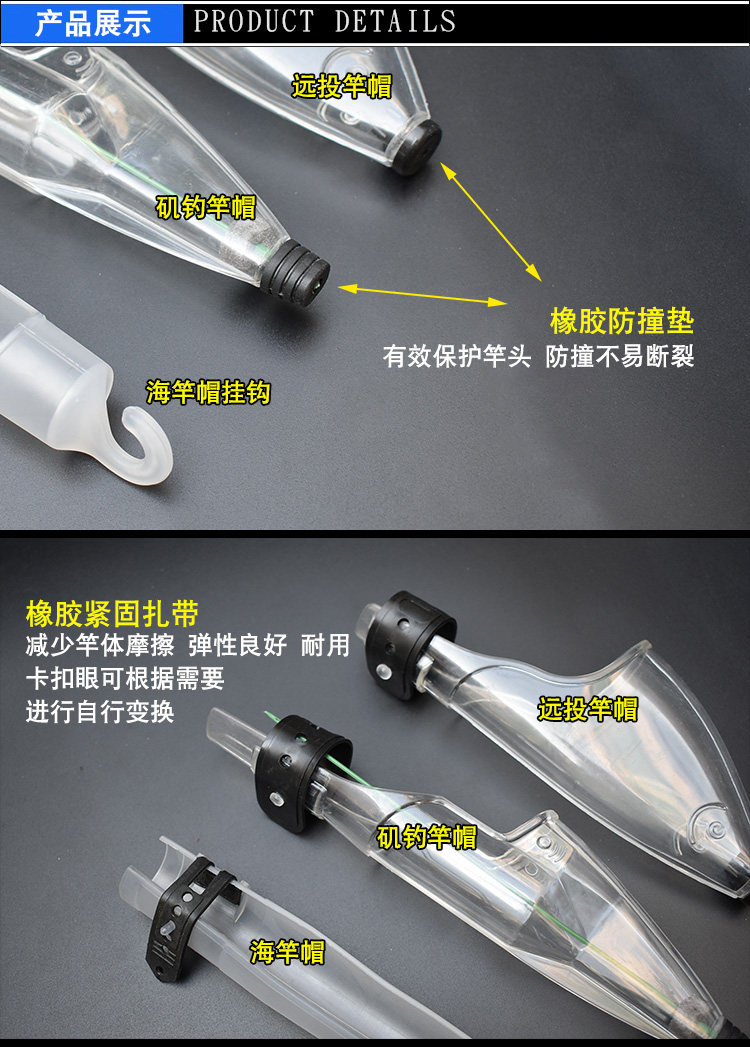 产品展示 PRODUCT DETAILS

远投竿帽

矶钓竿帽

橡胶防撞垫
有效保护竿头 防撞不易断裂

海竿帽挂钩

橡胶紧固扎带
减少竿体摩擦 弹性良好 耐用
卡扣眼可根据需要
进行自行变换

远投竿帽

矶钓竿帽

海竿帽