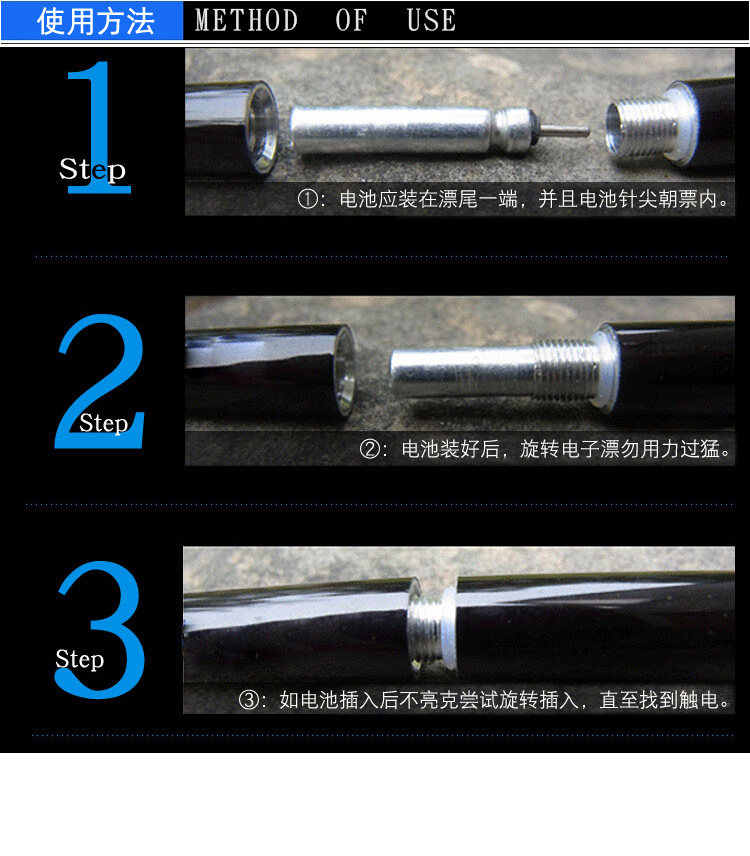 使用方法 METHOD OF USE

1 Step

①：电池应装在漂尾一端，并且电池针尖朝票内。

2 Step

②：电池装好后，旋转电子漂勿用力过猛。

3 Step

③：如电池插入后不亮克尝试旋转插入，直至找到触电。