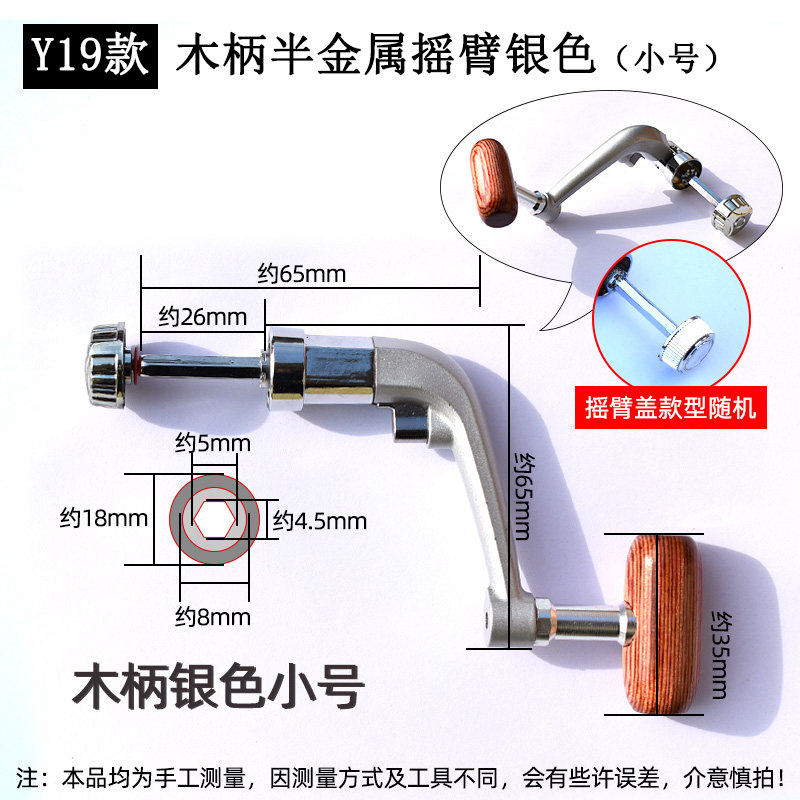 Y19款 木柄半金属摇臂银色（小号）

约65mm

约26mm

摇臂盖款型随机

约5mm

约18mm

约4.5mm

约8mm

约65mm

约35mm

木柄银色小号

注：本品均为手工测量，因测量方式及工具不同，会有些许误差，介意慎拍！