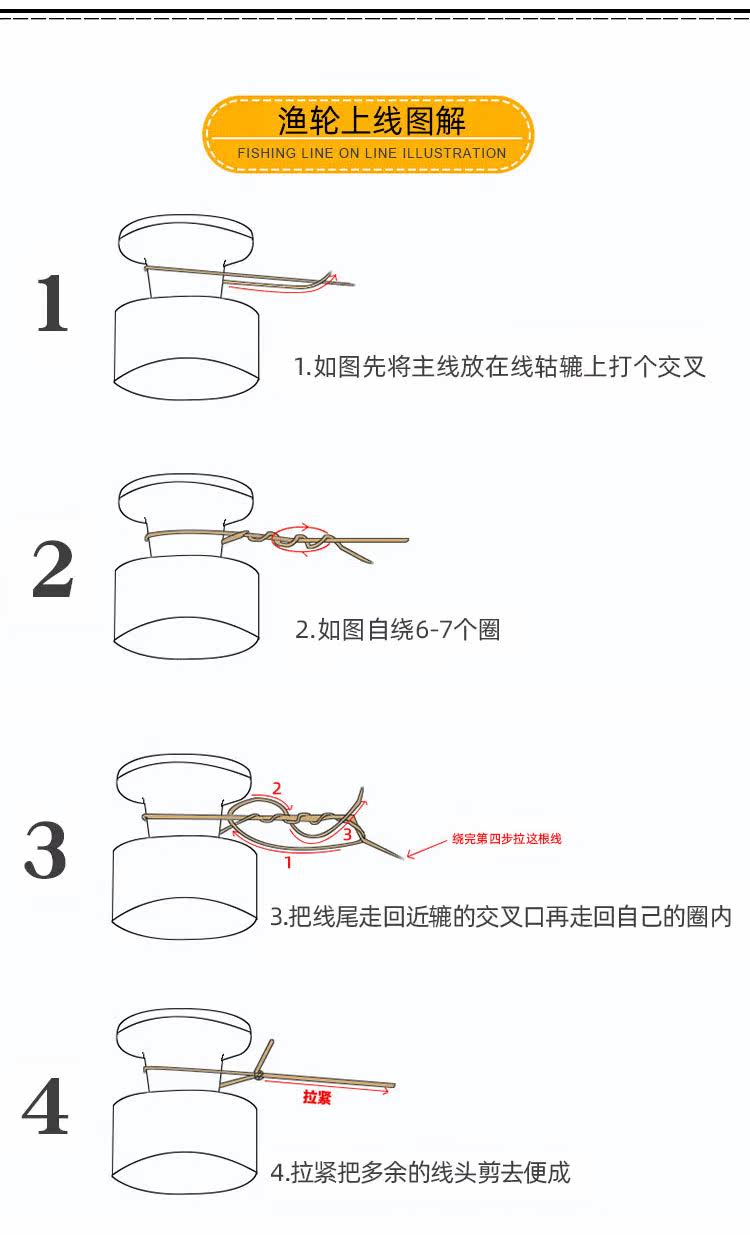 渔轮上线图解
FISHING LINE ON LINE ILLUSTRATION

1

1.如图先将主线放在线轱辘上打个交叉

2

2.如图自绕6-7个圈

3

2
3
1
绕完第四步拉这根线

3.把线尾走回近辘的交叉口再走回自己的圈内

4

拉紧

4.拉紧把多余的线头剪去便成