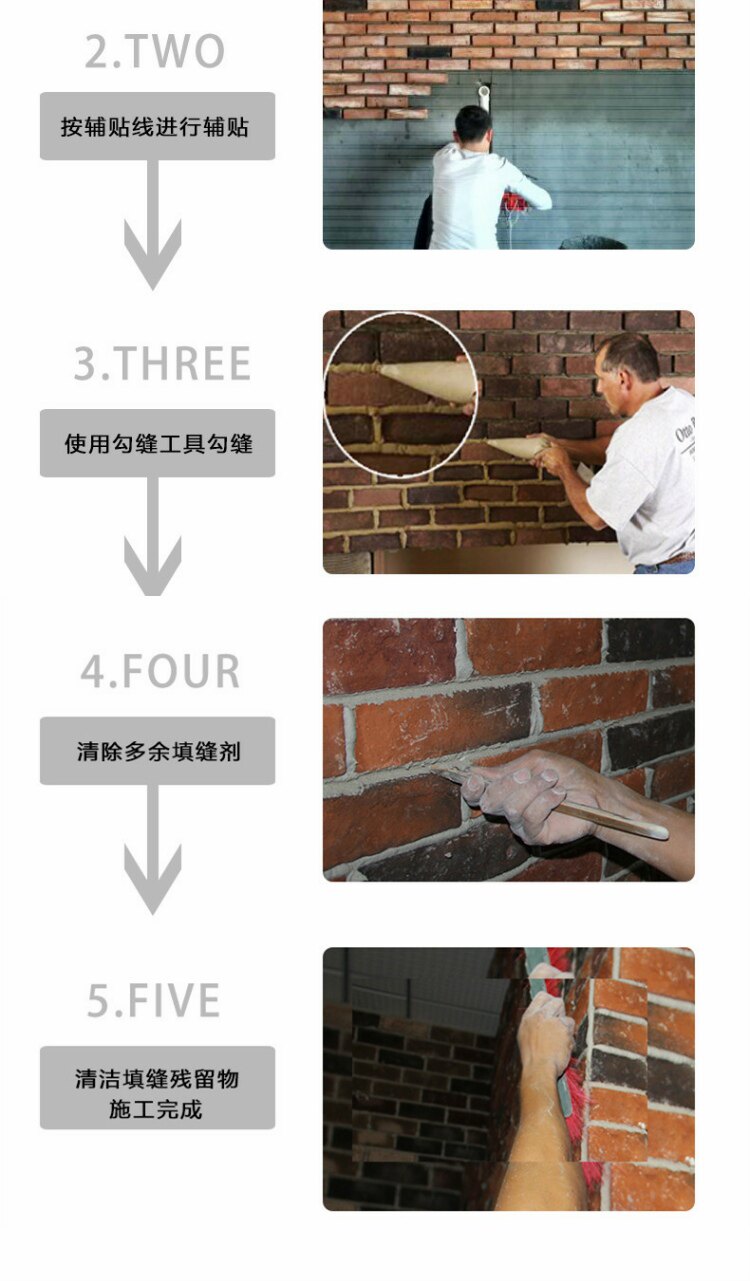 2.TWO

按辅贴线进行辅贴

3.THREE

使用勾缝工具勾缝

4.FOUR

清除多余填缝剂

5.FIVE

清洁填缝残留物
施工完成