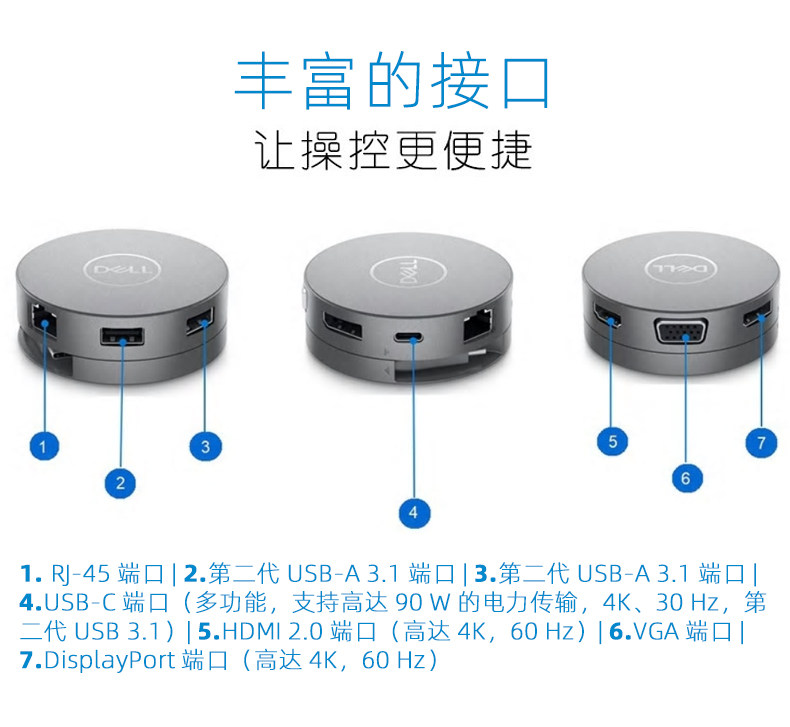 丰富的接口

让操控更便捷

DELL

DELL

DELL

1

2

3

4

5

6

7

1. RJ-45 端口 | 2.第二代 USB-A 3.1 端口 | 3.第二代 USB-A 3.1 端口 | 4.USB-C 端口（多功能，支持高达 90 W 的电力传输，4K、30 Hz，第二代 USB 3.1）| 5.HDMI 2.0 端口（高达 4K，60 Hz）| 6.VGA 端口 | 7.DisplayPort 端口（高达 4K，60 Hz）