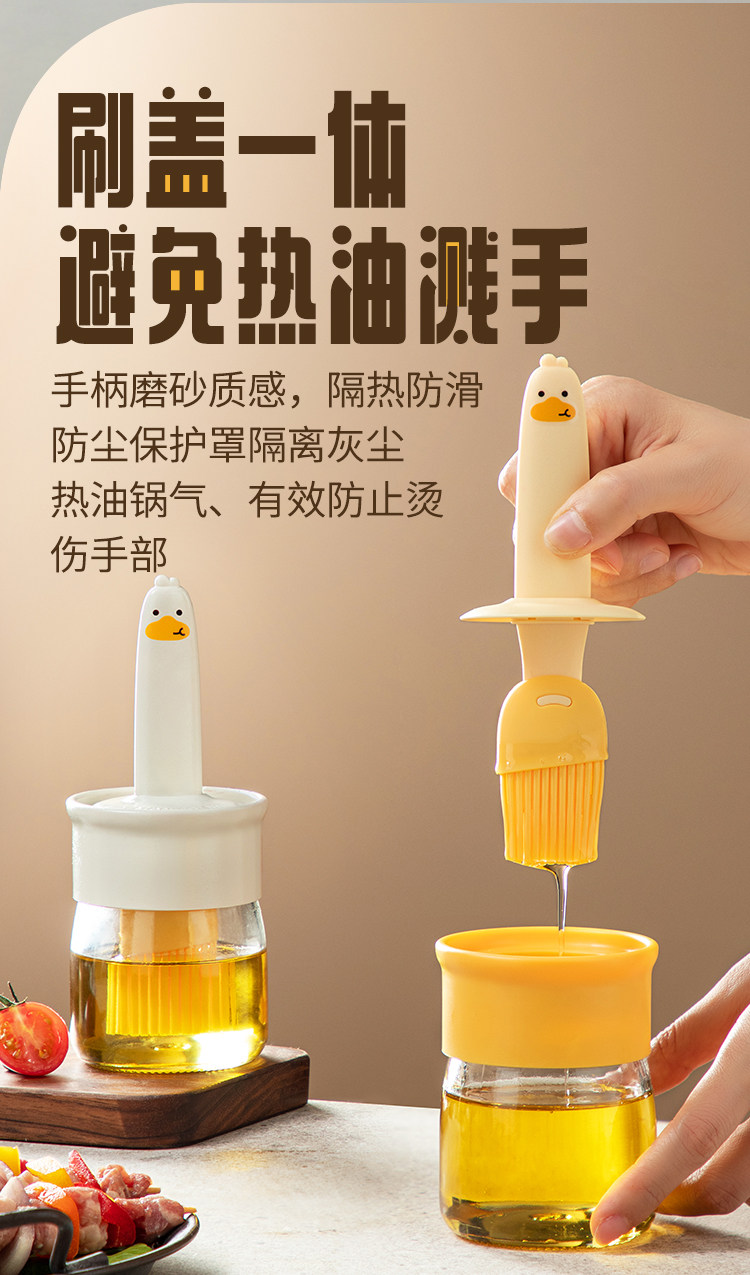 刷盖一体
避免热油溅手

手柄磨砂质感，隔热防滑
防尘保护罩隔离灰尘
热油锅气、有效防止烫伤手部